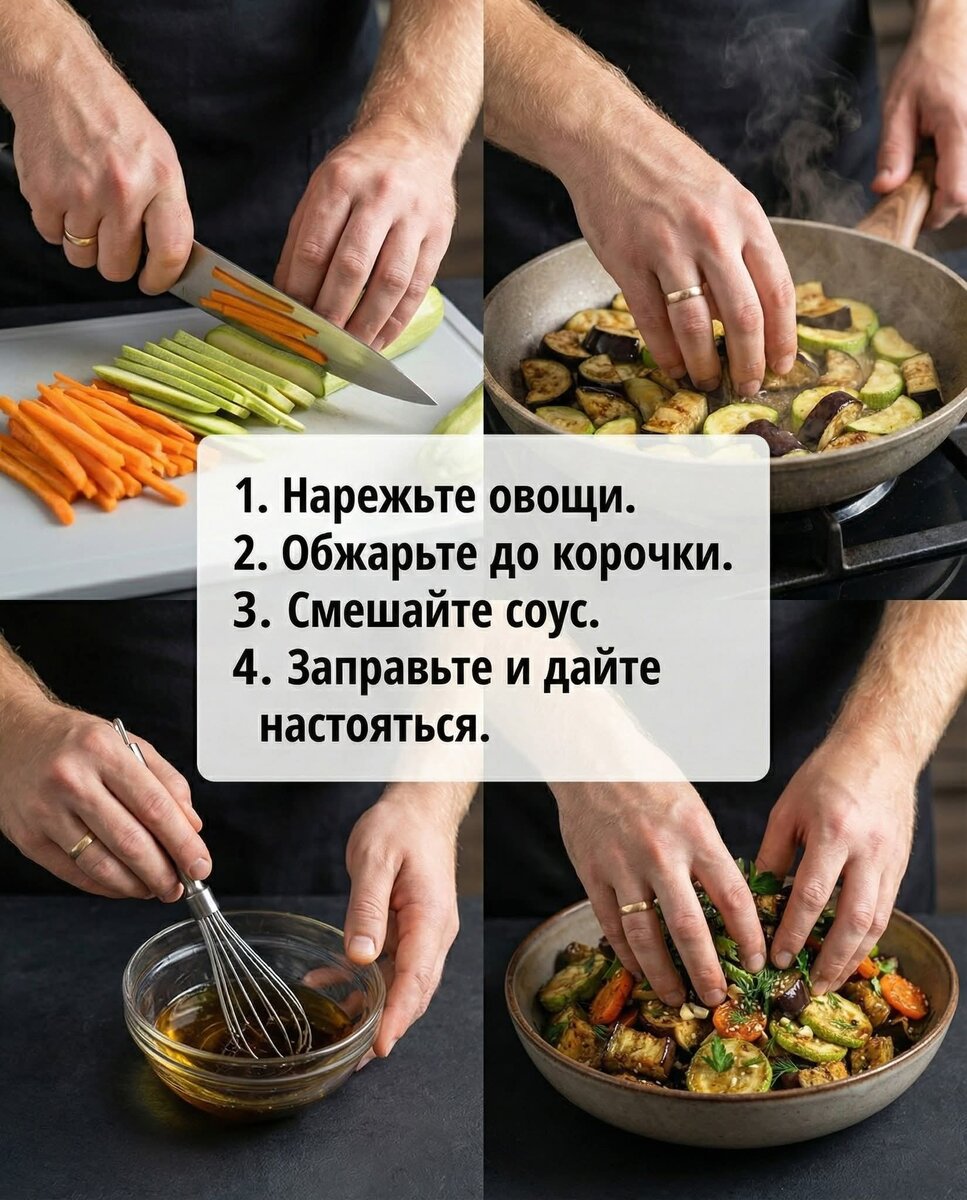 1. Нарежьте овощи.
2. Обжарьте до корочки.
3. Смешайте соус.
4. Заправьте и дайте настояться.