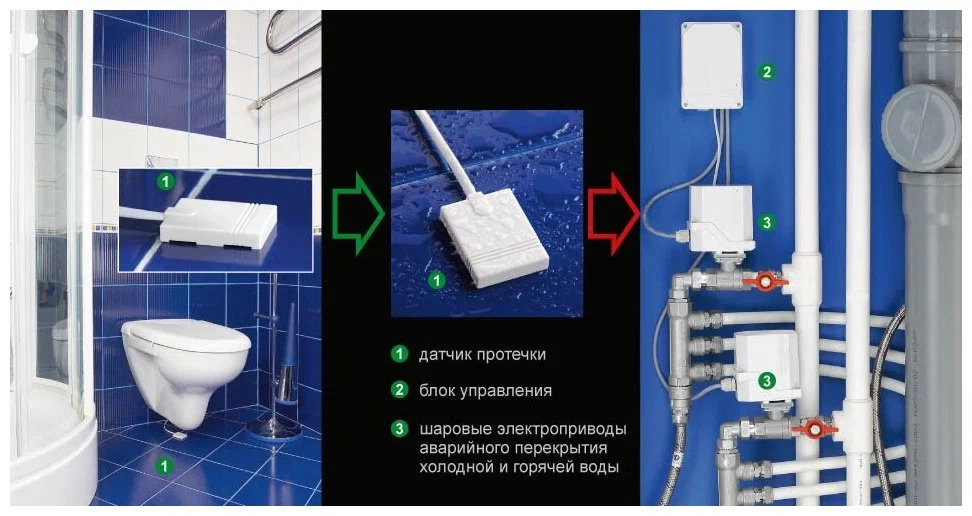 1

1

1

1 датчик протечки

2 блок управления

3 шаровые электроприводы аварийного перекрытия холодной и горячей воды

2

3

3