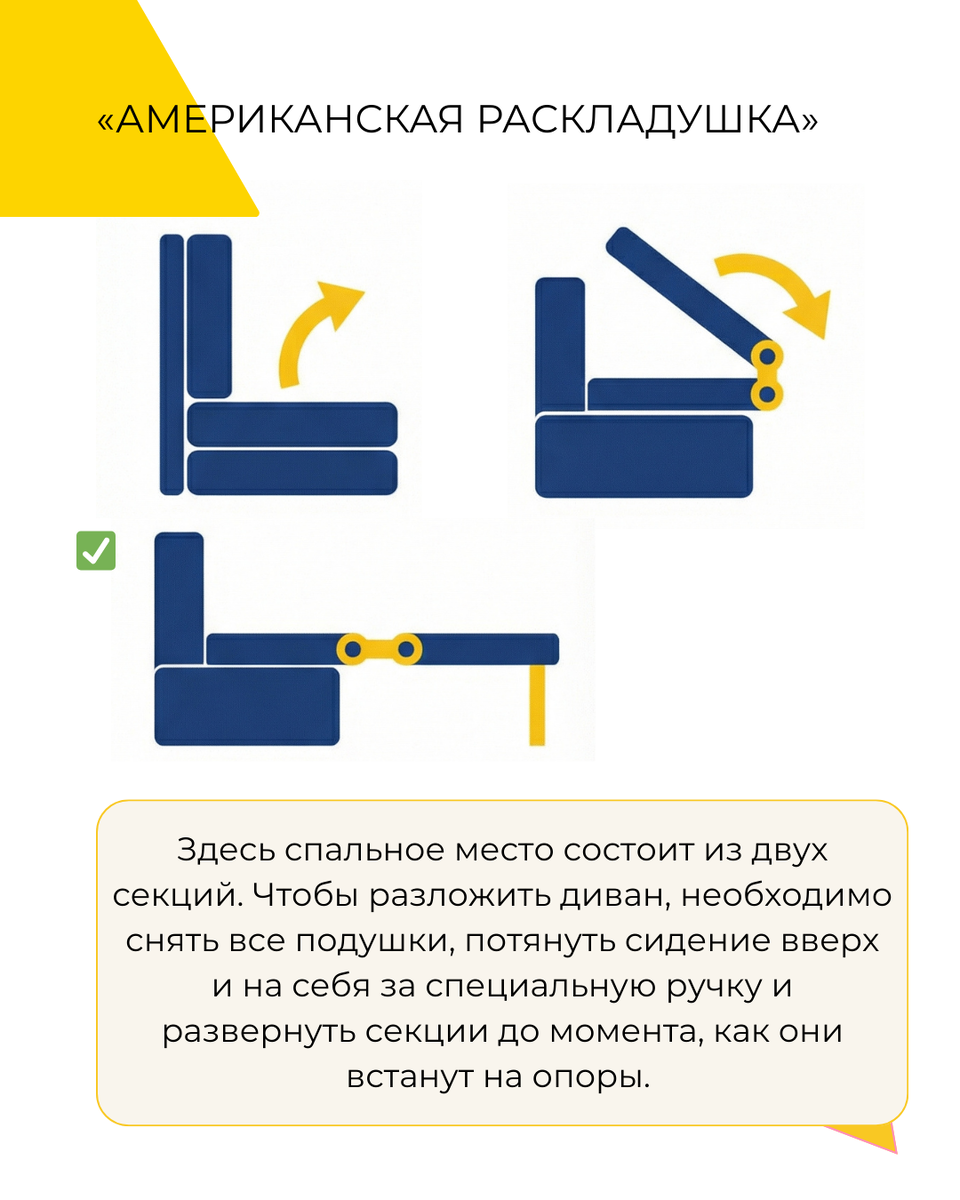 «АМЕРИКАНСКАЯ РАСКЛАДУШКА»

Здесь спальное место состоит из двух секций. Чтобы разложить диван, необходимо снять все подушки, потянуть сидение вверх и на себя за специальную ручку и развернуть секции до момента, как они встанут на опоры.