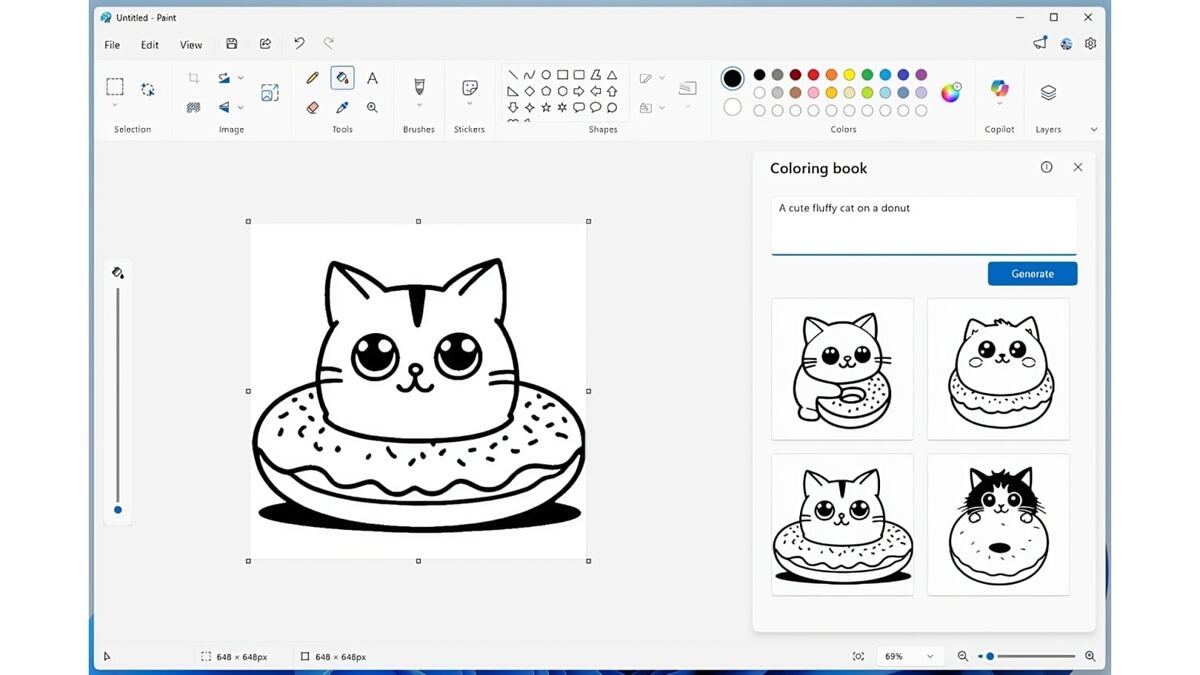 Untitled - Paint

File Edit View

Selection Image Tools Brushes Stickers Shapes Colors Copilot Layers

Coloring book

A cute fluffy cat on a donut

Generate

648 × 648px 648 × 648px 69%