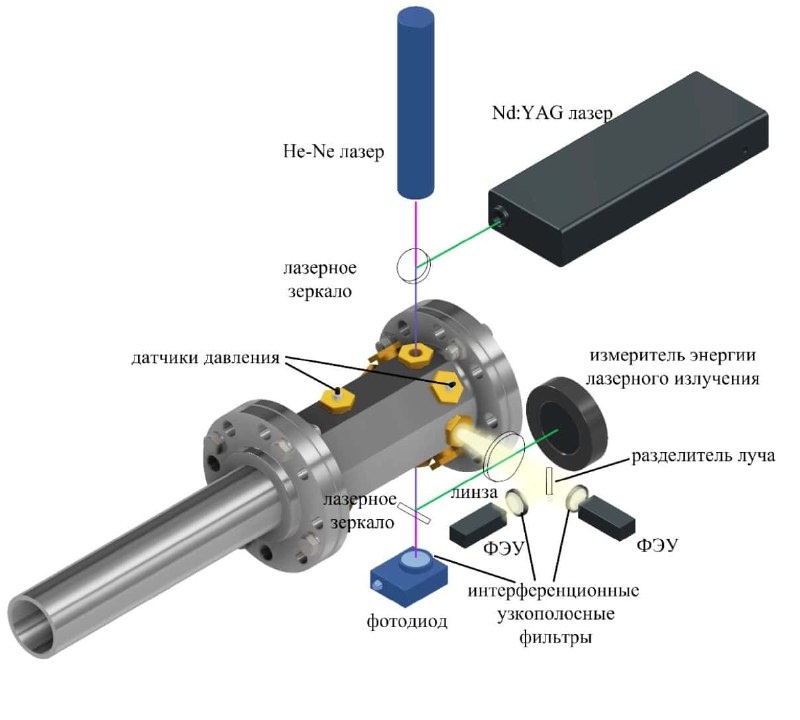 Nd:YAG лазер

He-Ne лазер

лазерное зеркало

датчики давления

измеритель энергии лазерного излучения

разделитель луча

линза

лазерное зеркало

ФЭУ

ФЭУ

интерференционные узкополосные фильтры

фотодиод