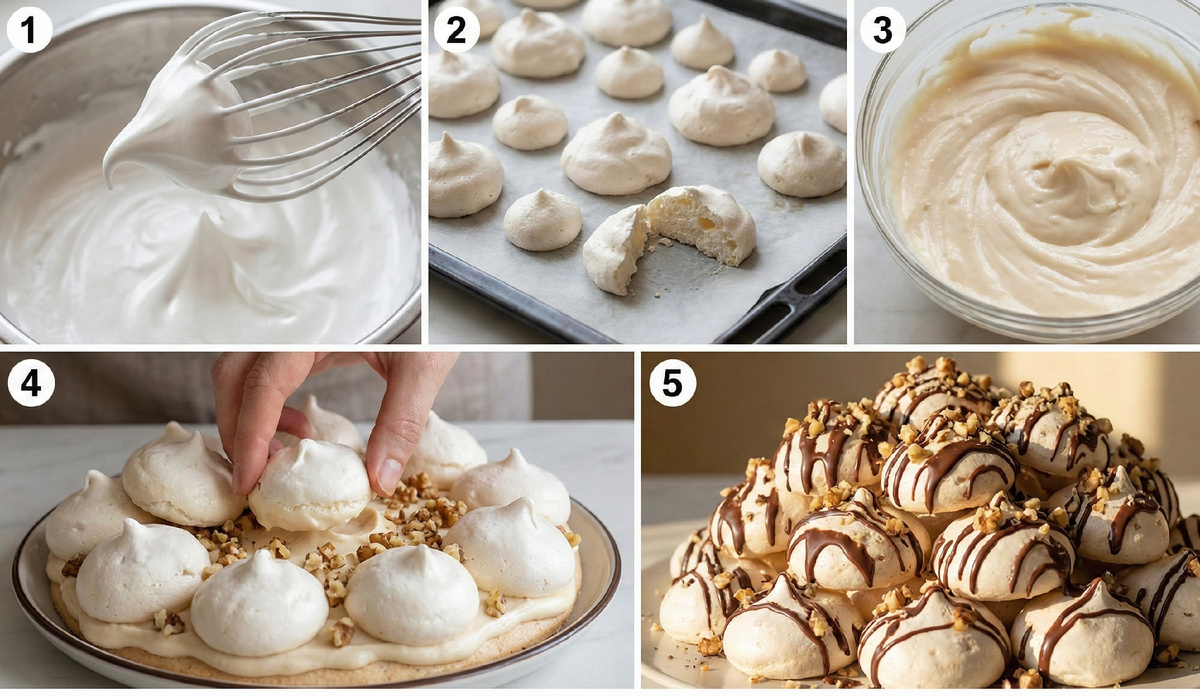 1
2
3
4
5