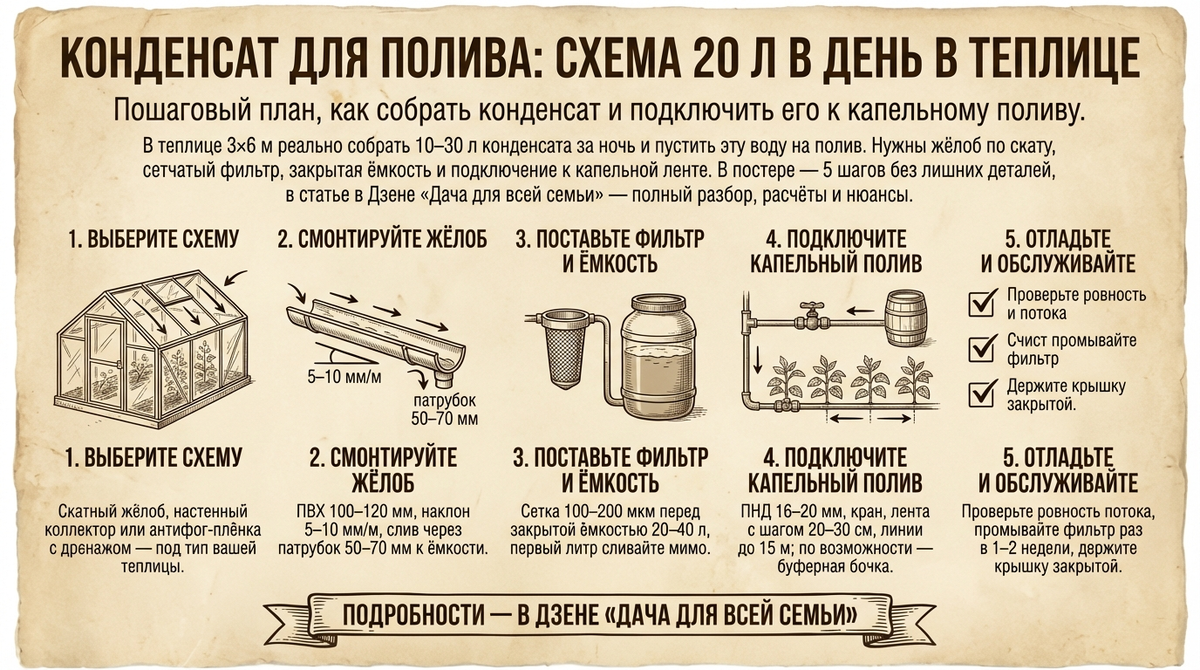 КОНДЕНСАТ ДЛЯ ПОЛИВА: СХЕМА 20 Л В ДЕНЬ В ТЕПЛИЦЕ

Пошаговый план, как собрать конденсат и подключить его к капельному поливу.

В теплице 3×6 м реально собрать 10–30 л конденсата за ночь и пустить эту воду на полив. Нужны жёлоб по скату, сетчатый фильтр, закрытая ёмкость и подключение к капельной ленте. В постере — 5 шагов без лишних деталей, в статье в Дзене «Дача для всей семьи» — полный разбор, расчёты и нюансы.

1. ВЫБЕРИТЕ СХЕМУ

2. СМОНТИРУЙТЕ ЖЁЛОБ

5–10 мм/м

патрубок 50–70 мм

3. ПОСТАВЬТЕ ФИЛЬТР И ЁМКОСТЬ

4. ПОДКЛЮЧИТЕ КАПЕЛЬНЫЙ ПОЛИВ

5. ОТЛАДЬТЕ И ОБСЛУЖИВАЙТЕ

Проверьте ровность и потока

Счист промывайте фильтр

Держите крышку закрытой.

1. ВЫБЕРИТЕ СХЕМУ

Скатный жёлоб, настенный коллектор или антифог-плёнка с дренажом — под тип вашей теплицы.

2. СМОНТИРУЙТЕ ЖЁЛОБ

ПВХ 100–120 мм, наклон 5–10 мм/м, слив через патрубок 50–70 мм к ёмкости.

3. ПОСТАВЬТЕ ФИЛЬТР И ЁМКОСТЬ

Сетка 100–200 мкм перед закрытой ёмкостью 20–40 л, первый литр сливайте мимо.

4. ПОДКЛЮЧИТЕ КАПЕЛЬНЫЙ ПОЛИВ

ПНД 16–20 мм, кран, лента с шагом 20–30 см, линии до 15 м; по возможности — буферная бочка.

5. ОТЛАДЬТЕ И ОБСЛУЖИВАЙТЕ

Проверьте ровность потока, промывайте фильтр раз в 1–2 недели, держите крышку закрытой.

ПОДРОБНОСТИ — В ДЗЕНЕ «ДАЧА ДЛЯ ВСЕЙ СЕМЬИ»