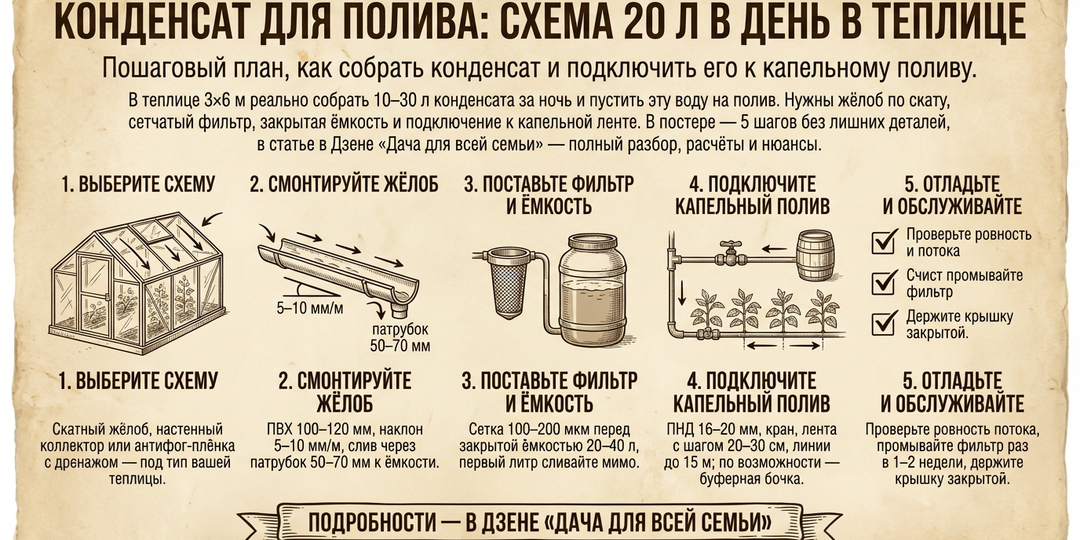 КОНДЕНСАТ ДЛЯ ПОЛИВА: СХЕМА 20 Л В ДЕНЬ В ТЕПЛИЦЕ

Пошаговый план, как собрать конденсат и подключить его к капельному поливу.

В теплице 3×6 м реально собрать 10–30 л конденсата за ночь и пустить эту воду на полив. Нужны жёлоб по скату, сетчатый фильтр, закрытая ёмкость и подключение к капельной ленте. В постере — 5 шагов без лишних деталей, в статье в Дзене «Дача для всей семьи» — полный разбор, расчёты и нюансы.

1. ВЫБЕРИТЕ СХЕМУ

2. СМОНТИРУЙТЕ ЖЁЛОБ

5–10 мм/м

патрубок 50–70 мм

3. ПОСТАВЬТЕ ФИЛЬТР И ЁМКОСТЬ

4. ПОДКЛЮЧИТЕ КАПЕЛЬНЫЙ ПОЛИВ

5. ОТЛАДЬТЕ И ОБСЛУЖИВАЙТЕ

Проверьте ровность и потока

Счист промывайте фильтр

Держите крышку закрытой.

1. ВЫБЕРИТЕ СХЕМУ

Скатный жёлоб, настенный коллектор или антифог-плёнка с дренажом — под тип вашей теплицы.

2. СМОНТИРУЙТЕ ЖЁЛОБ

ПВХ 100–120 мм, наклон 5–10 мм/м, слив через патрубок 50–70 мм к ёмкости.

3. ПОСТАВЬТЕ ФИЛЬТР И ЁМКОСТЬ

Сетка 100–200 мкм перед закрытой ёмкостью 20–40 л, первый литр сливайте мимо.

4. ПОДКЛЮЧИТЕ КАПЕЛЬНЫЙ ПОЛИВ

ПНД 16–20 мм, кран, лента с шагом 20–30 см, линии до 15 м; по возможности — буферная бочка.

5. ОТЛАДЬТЕ И ОБСЛУЖИВАЙТЕ

Проверьте ровность потока, промывайте фильтр раз в 1–2 недели, держите крышку закрытой.

ПОДРОБНОСТИ — В ДЗЕНЕ «ДАЧА ДЛЯ ВСЕЙ СЕМЬИ»