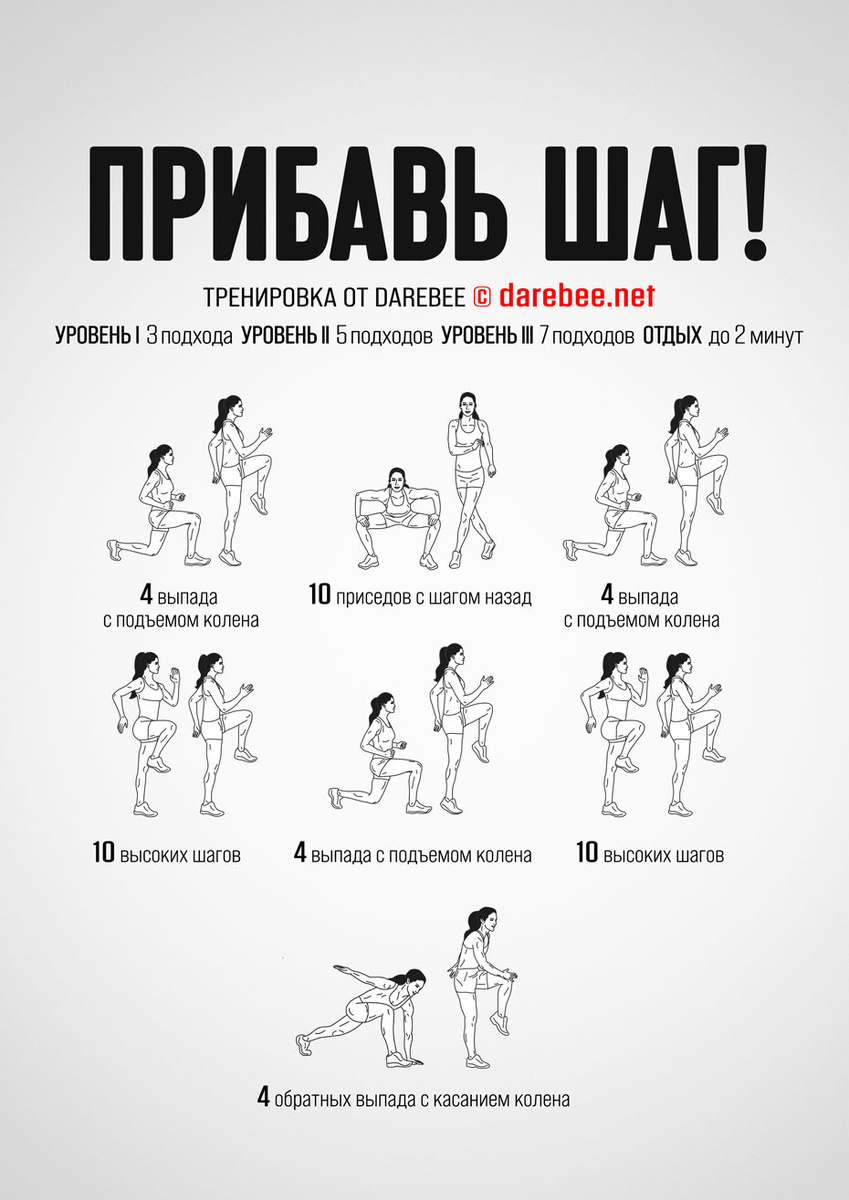 ПРИБАВЬ ШАГ!

ТРЕНИРОВКА ОТ DAREBEE © darebee.net

УРОВЕНЬ I 3 подхода УРОВЕНЬ II 5 подходов УРОВЕНЬ III 7 подходов ОТДЫХ до 2 минут

4 выпада с подъемом колена

10 приседов с шагом назад

4 выпада с подъемом колена

10 высоких шагов

4 выпада с подъемом колена

10 высоких шагов

4 обратных выпада с касанием колена