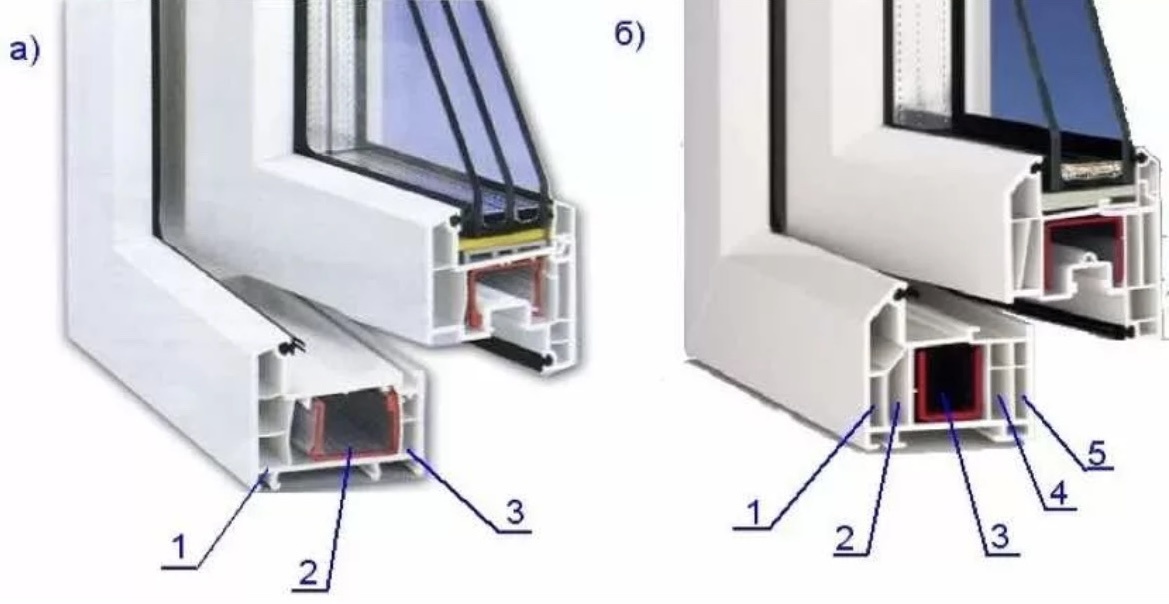 а)

1

2

3

б)

1

2

3

4

5