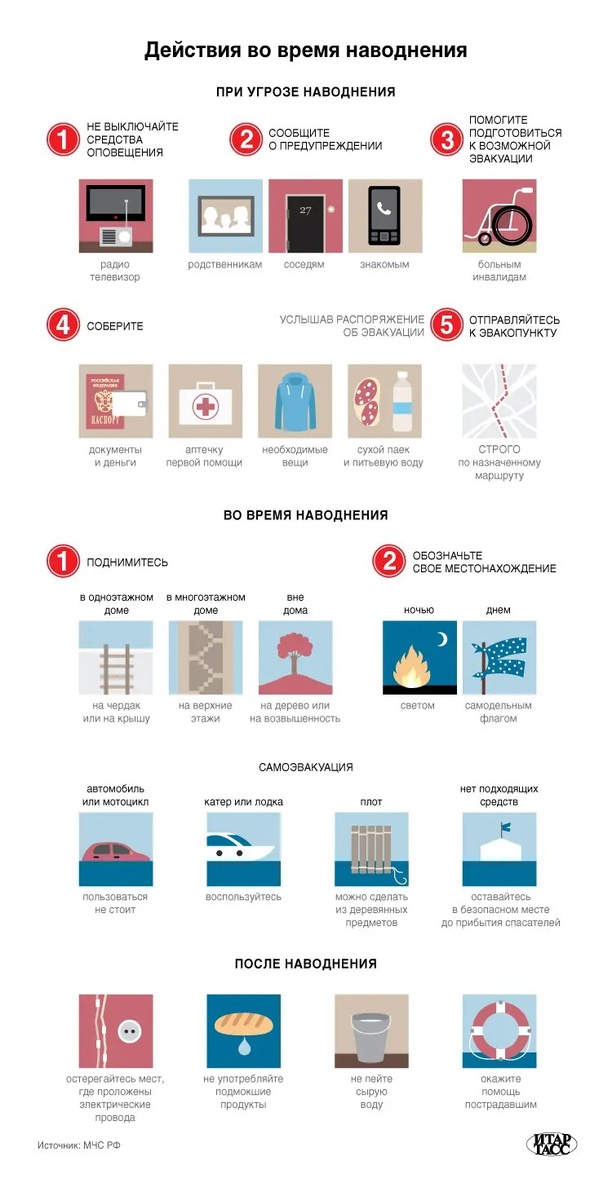 Действия во время наводнения

ПРИ УГРОЗЕ НАВОДНЕНИЯ

1 НЕ ВЫКЛЮЧАЙТЕ СРЕДСТВА ОПОВЕЩЕНИЯ

радио телевизор

2 СООБЩИТЕ О ПРЕДУПРЕЖДЕНИИ

27

родственникам

соседям

знакомым

3 ПОМОГИТЕ ПОДГОТОВИТЬСЯ К ВОЗМОЖНОЙ ЭВАКУАЦИИ

больным инвалидам

4 СОБЕРИТЕ

РОССИЙСКАЯ ФЕДЕРАЦИЯ ПАСПОРТ

документы и деньги

аптечку первой помощи

необходимые вещи

сухой паек и питьевую воду

УСЛЫШАВ РАСПОРЯЖЕНИЕ ОБ ЭВАКУАЦИИ

5 ОТПРАВЛЯЙТЕСЬ К ЭВАКОПУНКТУ

СТРОГО по назначенному маршруту

ВО ВРЕМЯ НАВОДНЕНИЯ

1 ПОДНИМИТЕСЬ

в одноэтажном доме

на чердак или на крышу

в многоэтажном доме

на верхние этажи

вне дома

на дерево или на возвышенность

2 ОБОЗНАЧЬТЕ СВОЕ МЕСТОНАХОЖДЕНИЕ

ночью

светом

днем

самодельным флагом

САМОЭВАКУАЦИЯ

автомобиль или мотоцикл

пользоваться не стоит

катер или лодка

воспользуйтесь

плот

можно сделать из деревянных предметов

нет подходящих средств

оставайтесь в безопасном месте до прибытия спасателей

ПОСЛЕ НАВОДНЕНИЯ

остерегайтесь мест, где проложены электрические провода

не употребляйте подмокшие продукты

не пейте сырую воду

окажите помощь пострадавшим

Источник: МЧС РФ

ИТАР ТАСС