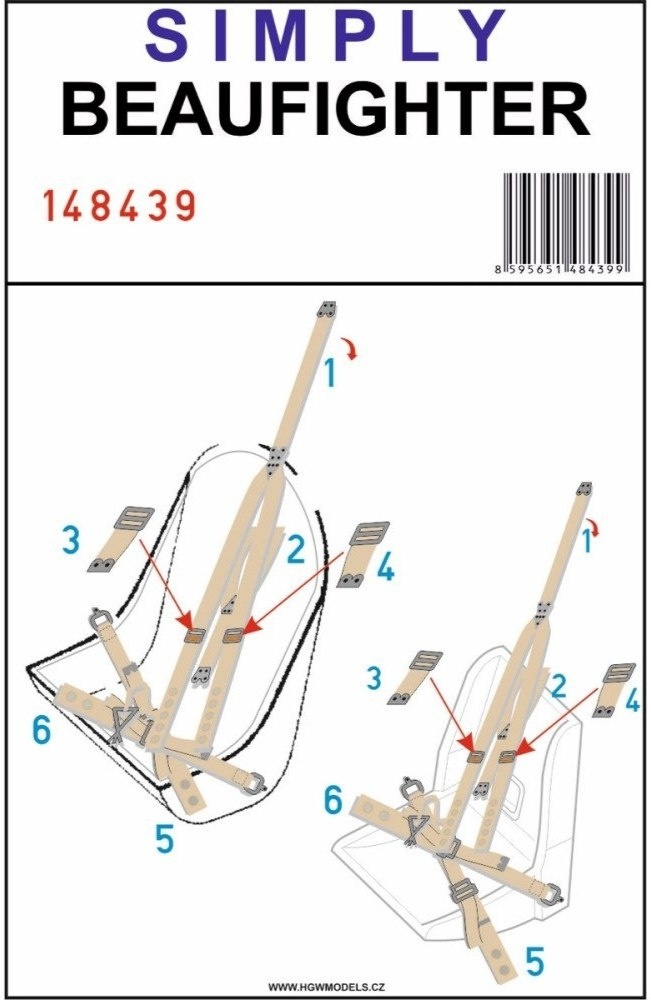 SIMPLY
BEAUFIGHTER

148439

8 595651 484399

1
3
2
4
6
5

1
3
2
4
6
5

WWW.HGWMODELS.CZ