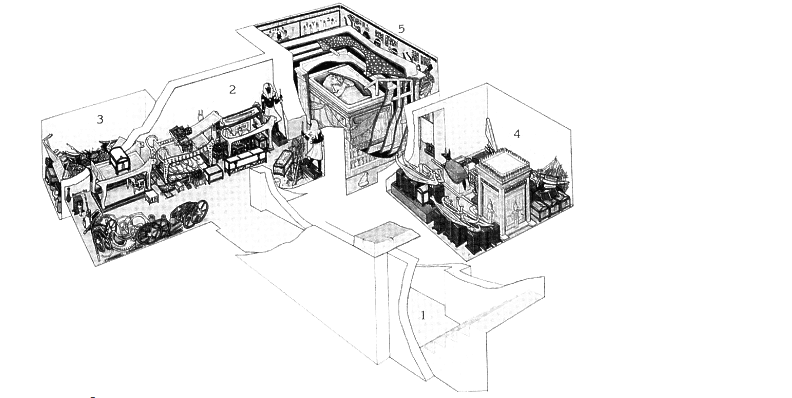 5
2
3
4
1