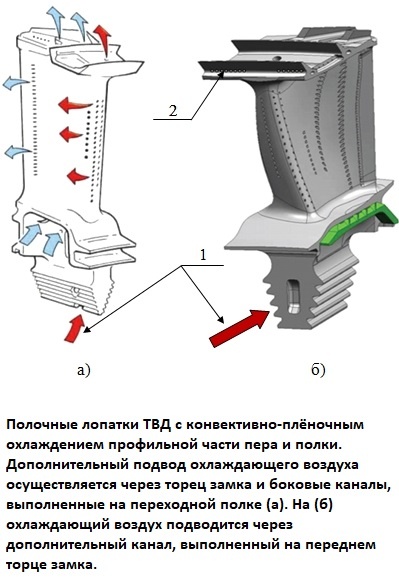 2

1

а)

б)

Полочные лопатки ТВД с конвективно-плёночным охлаждением профильной части пера и полки. Дополнительный подвод охлаждающего воздуха осуществляется через торец замка и боковые каналы, выполненные на переходной полке (а). На (б) охлаждающий воздух подводится через дополнительный канал, выполненный на переднем торце замка.