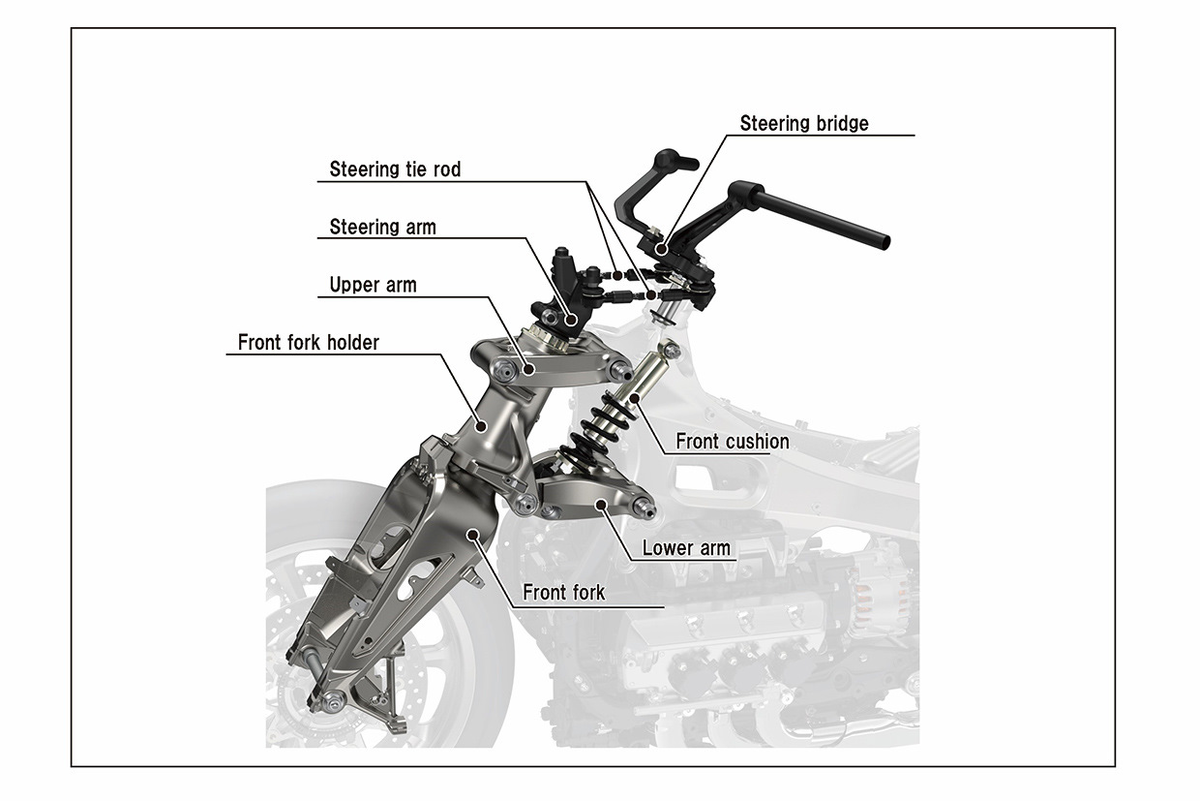 Steering bridge

Steering tie rod

Steering arm

Upper arm

Front fork holder

Front cushion

Lower arm

Front fork