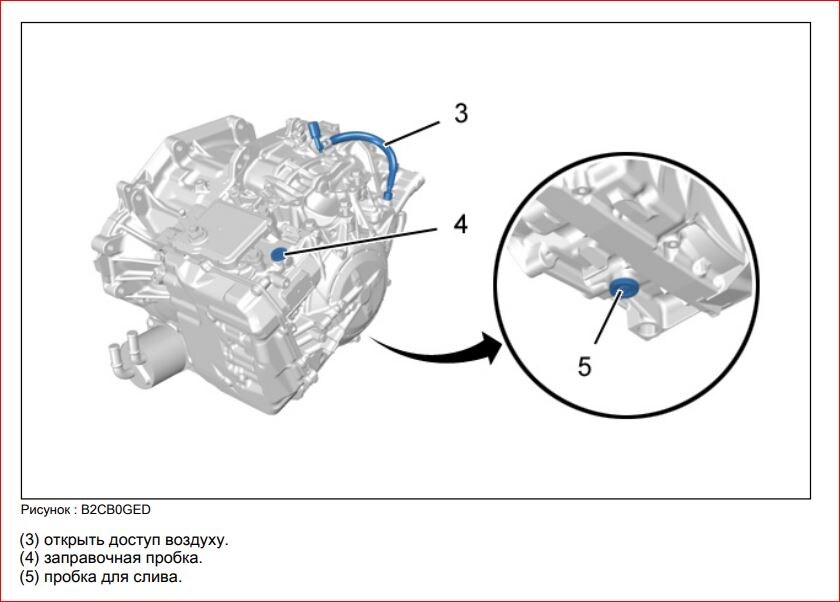 3

4

5

Рисунок : B2CB0GED

(3) открыть доступ воздуху.
(4) заправочная пробка.
(5) пробка для слива.