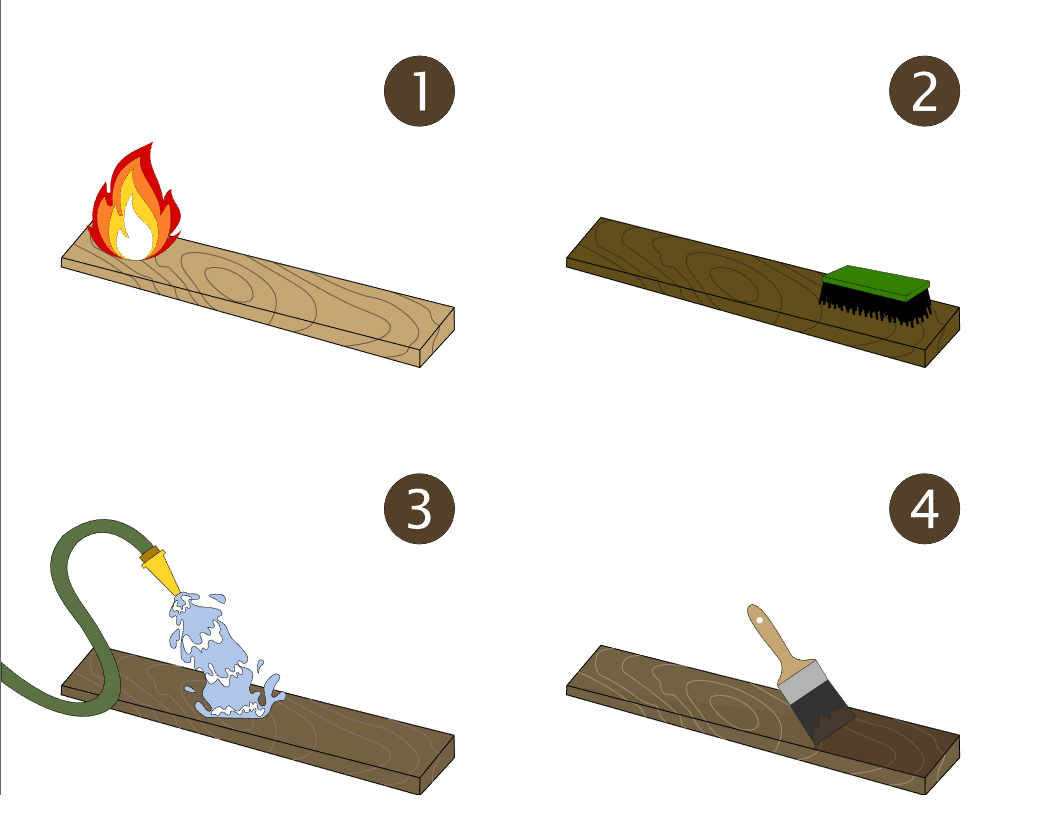 1

2

3

4