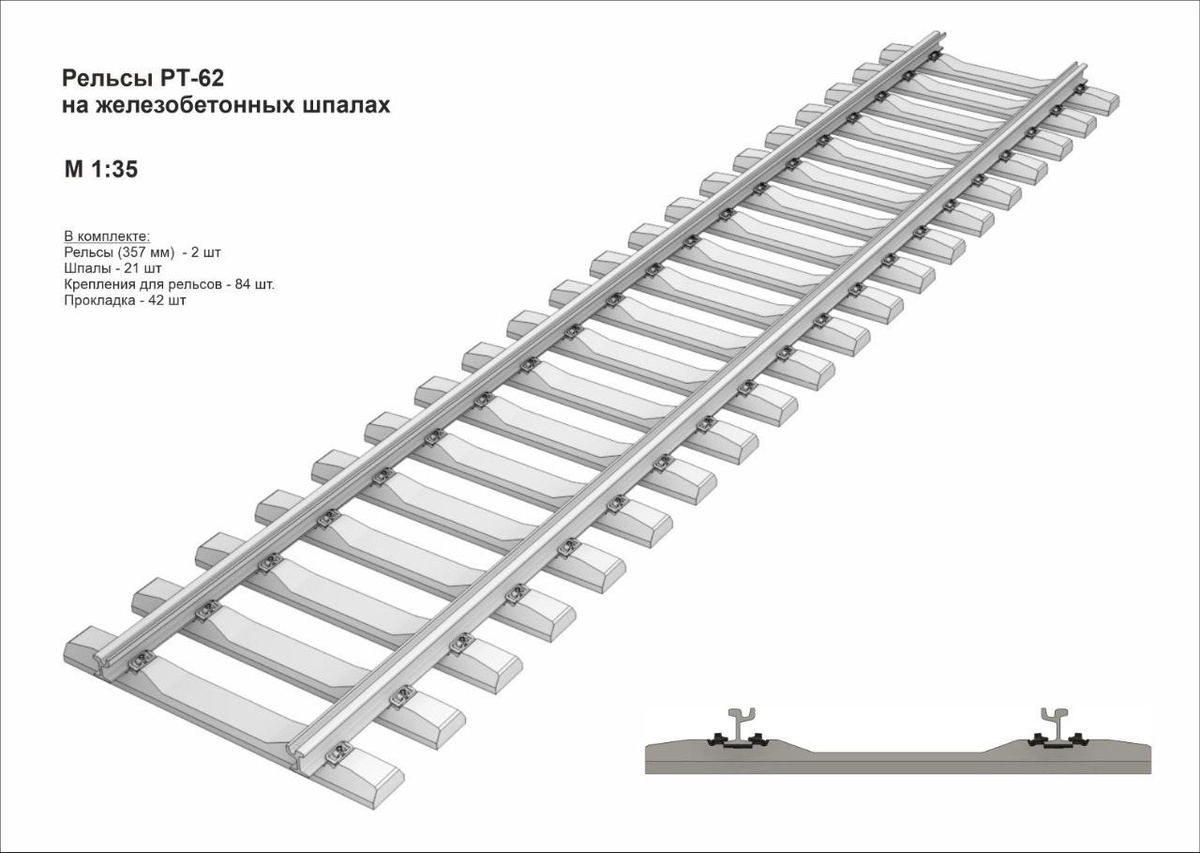 Рельсы РТ-62
на железобетонных шпалах

М 1:35

В комплекте:
Рельсы (357 мм) - 2 шт
Шпалы - 21 шт
Крепления для рельсов - 84 шт.
Прокладка - 42 шт