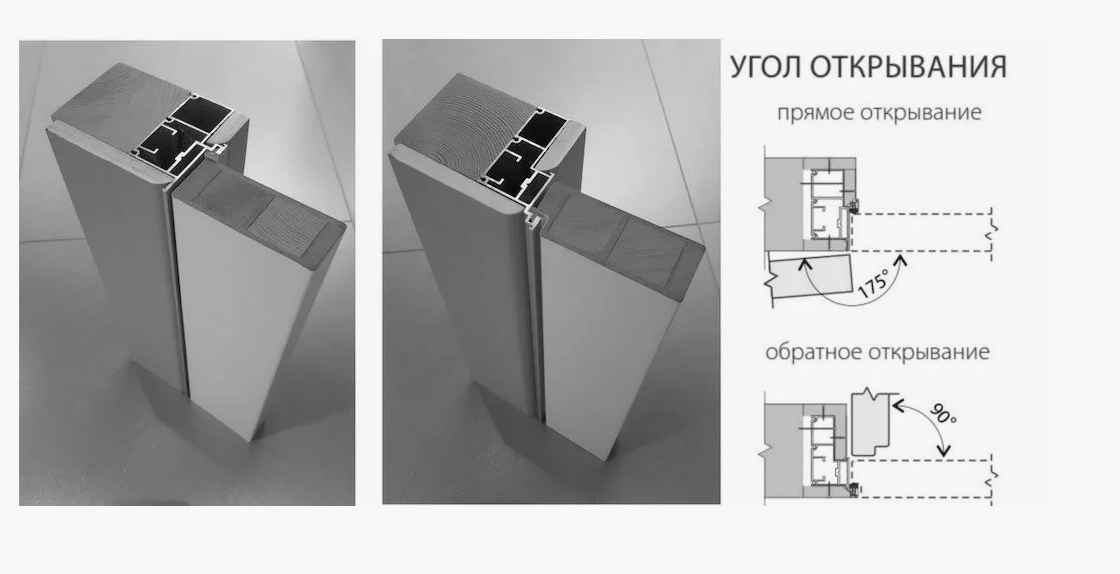 УГОЛ ОТКРЫВАНИЯ

прямое открывание

175°

обратное открывание

90°