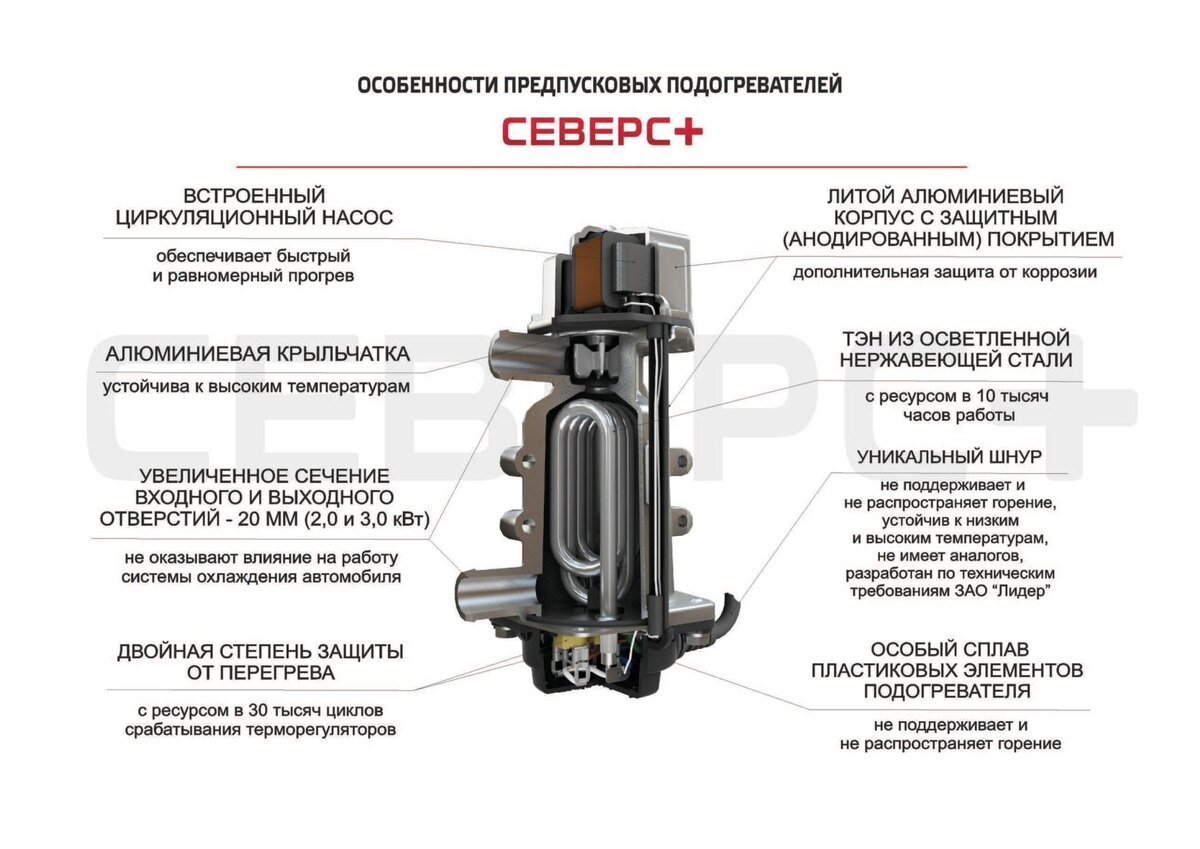 ОСОБЕННОСТИ ПРЕДПУСКОВЫХ ПОДОГРЕВАТЕЛЕЙ

СЕВЕРС+

ВСТРОЕННЫЙ ЦИРКУЛЯЦИОННЫЙ НАСОС

обеспечивает быстрый и равномерный прогрев

АЛЮМИНИЕВАЯ КРЫЛЬЧАТКА

устойчива к высоким температурам

УВЕЛИЧЕННОЕ СЕЧЕНИЕ ВХОДНОГО И ВЫХОДНОГО ОТВЕРСТИЙ - 20 ММ (2,0 и 3,0 кВт)

не оказывают влияние на работу системы охлаждения автомобиля

ДВОЙНАЯ СТЕПЕНЬ ЗАЩИТЫ ОТ ПЕРЕГРЕВА

с ресурсом в 30 тысяч циклов срабатывания терморегуляторов

ЛИТОЙ АЛЮМИНИЕВЫЙ КОРПУС С ЗАЩИТНЫМ (АНОДИРОВАННЫМ) ПОКРЫТИЕМ

дополнительная защита от коррозии

ТЭН ИЗ ОСВЕТЛЕННОЙ НЕРЖАВЕЮЩЕЙ СТАЛИ

с ресурсом в 10 тысяч часов работы

УНИКАЛЬНЫЙ ШНУР

не поддерживает и не распространяет горение, устойчив к низким и высоким температурам, не имеет аналогов, разработан по техническим требованиям ЗАО "Лидер"

ОСОБЫЙ СПЛАВ ПЛАСТИКОВЫХ ЭЛЕМЕНТОВ ПОДОГРЕВАТЕЛЯ

не поддерживает и не распространяет горение

СЕВЕРС+