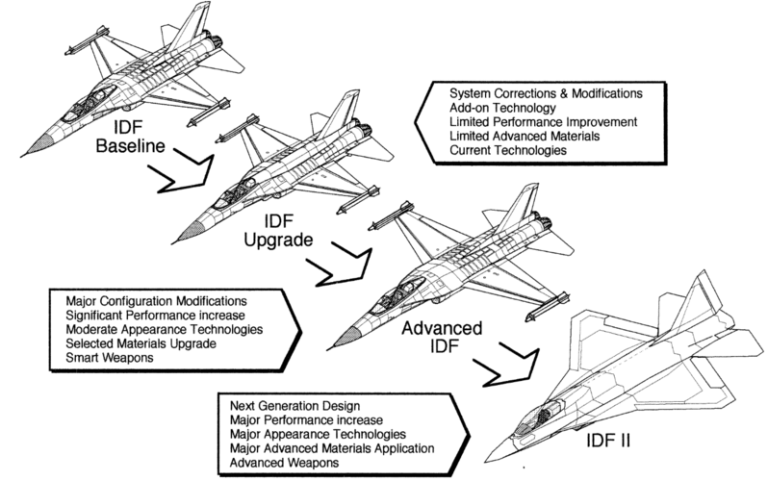 IDF
Baseline

System Corrections & Modifications
Add-on Technology
Limited Performance Improvement
Limited Advanced Materials
Current Technologies

IDF
Upgrade

Major Configuration Modifications
Significant Performance increase
Moderate Appearance Technologies
Selected Materials Upgrade
Smart Weapons

Advanced
IDF

Next Generation Design
Major Performance increase
Major Appearance Technologies
Major Advanced Materials Application
Advanced Weapons

IDF II