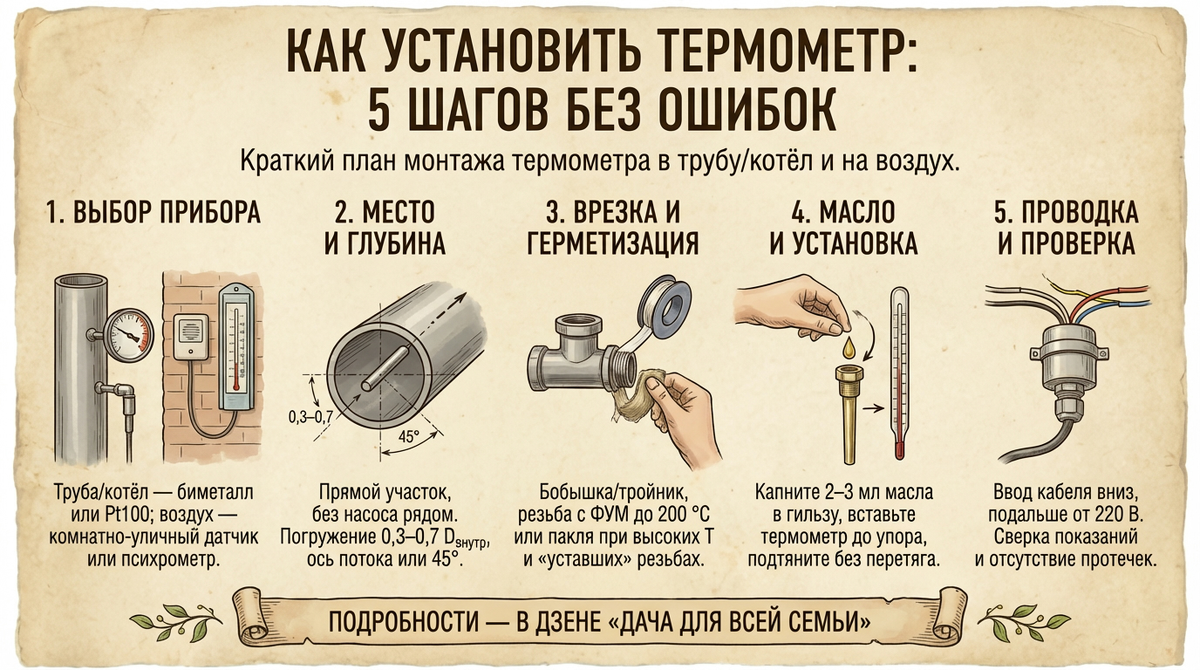 КАК УСТАНОВИТЬ ТЕРМОМЕТР:
5 ШАГОВ БЕЗ ОШИБОК

Краткий план монтажа термометра в трубу/котёл и на воздух.

1. ВЫБОР ПРИБОРА

Труба/котёл — биметалл или Pt100; воздух — комнатно-уличный датчик или психрометр.

2. МЕСТО И ГЛУБИНА

0,3–0,7

45°

Прямой участок, без насоса рядом. Погружение 0,3–0,7 $D_{внутр}$, ось потока или 45°.

3. ВРЕЗКА И ГЕРМЕТИЗАЦИЯ

Бобышка/тройник, резьба с ФУМ до 200 °C или пакля при высоких T и «уставших» резьбах.

4. МАСЛО И УСТАНОВКА

Капните 2–3 мл масла в гильзу, вставьте термометр до упора, подтяните без перетяга.

5. ПРОВОДКА И ПРОВЕРКА

Ввод кабеля вниз, подальше от 220 В. Сверка показаний и отсутствие протечек.

ПОДРОБНОСТИ — В ДЗЕНЕ «ДАЧА ДЛЯ ВСЕЙ СЕМЬИ»