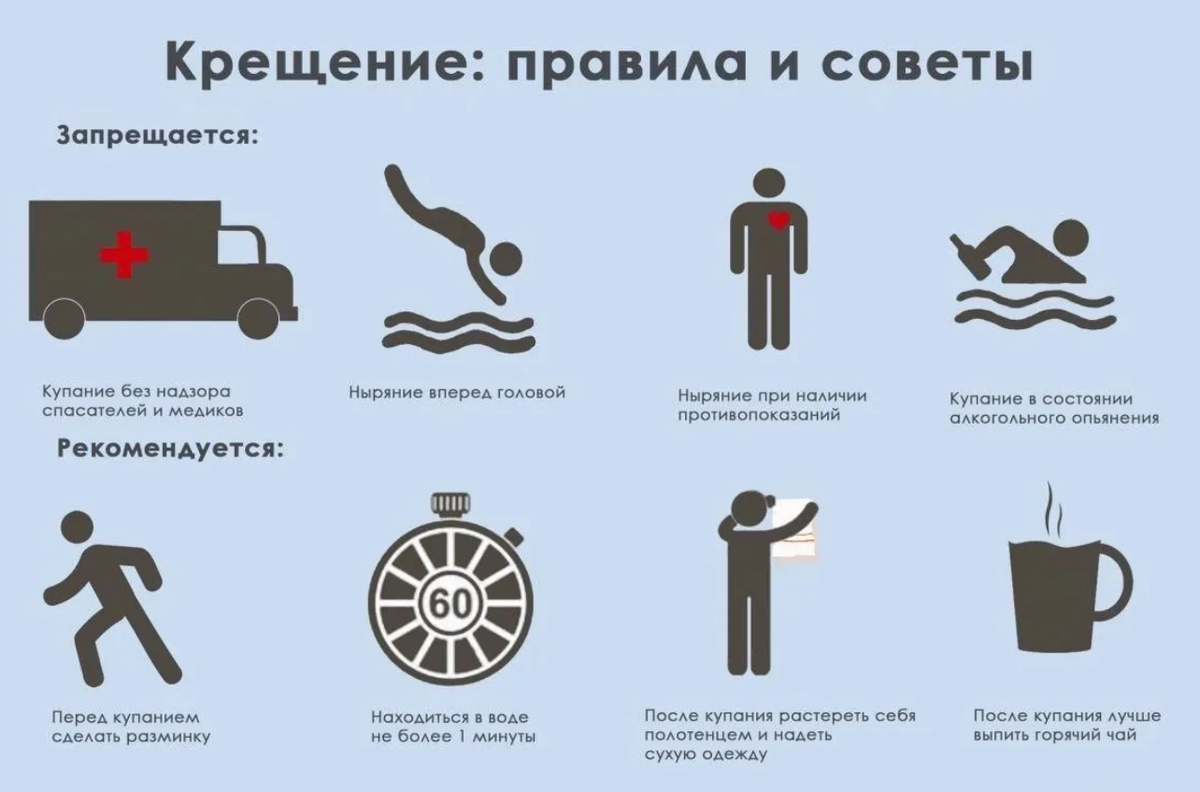 Крещение: правила и советы

Запрещается:

Купание без надзора спасателей и медиков

Ныряние вперед головой

Ныряние при наличии противопоказаний

Купание в состоянии алкогольного опьянения

Рекомендуется:

Перед купанием сделать разминку

60

Находиться в воде не более 1 минуты

После купания растереть себя полотенцем и надеть сухую одежду

После купания лучше выпить горячий чай