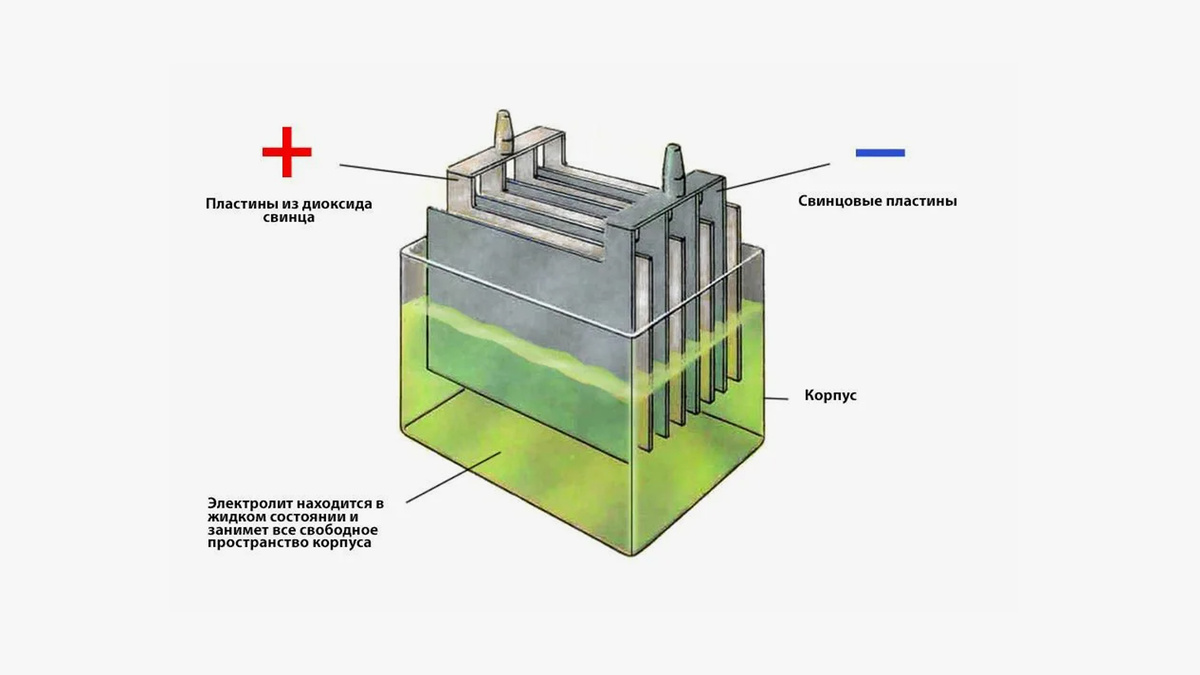 +

Пластины из диоксида свинца

−

Свинцовые пластины

Корпус

Электролит находится в жидком состоянии и занимет все свободное пространство корпуса