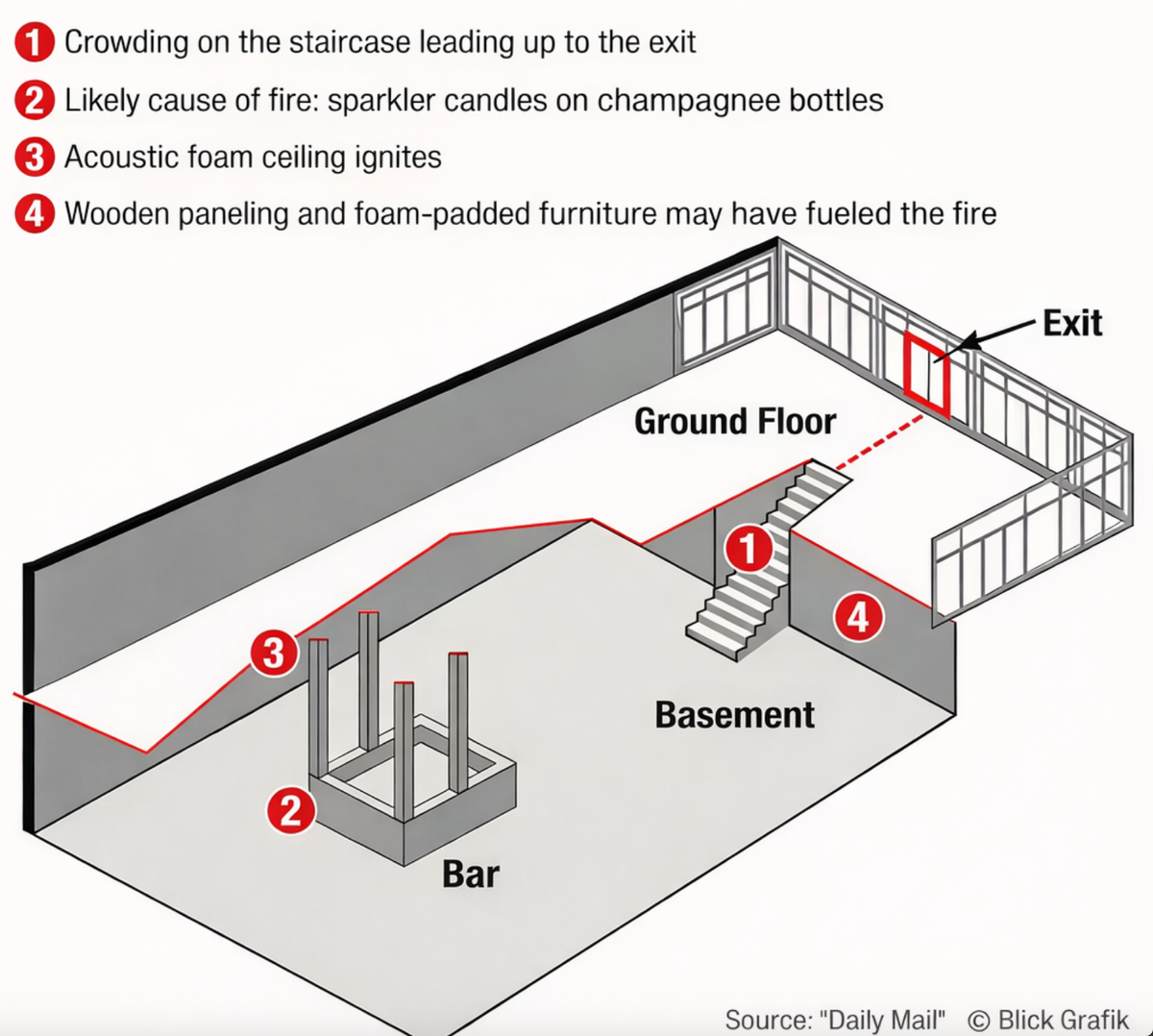 1 Crowding on the staircase leading up to the exit
2 Likely cause of fire: sparkler candles on champagnee bottles
3 Acoustic foam ceiling ignites
4 Wooden paneling and foam-padded furniture may have fueled the fire

Exit

Ground Floor

1

4

3

Basement

2

Bar

Source: "Daily Mail" © Blick Grafik