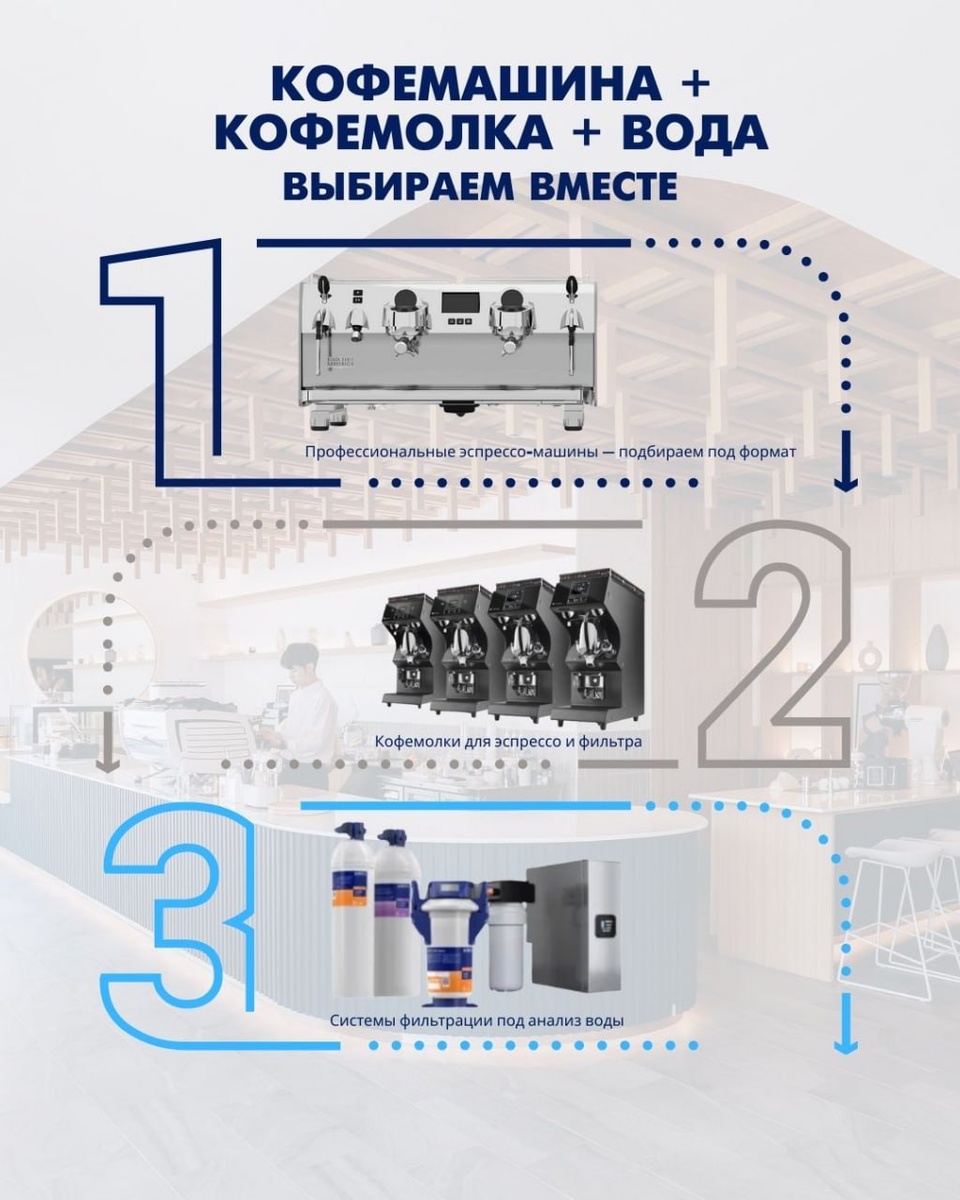 КОФЕМАШИНА +
КОФЕМОЛКА + ВОДА
ВЫБИРАЕМ ВМЕСТЕ

1

Профессиональные эспрессо-машины — подбираем под формат

2

Кофемолки для эспрессо и фильтра

3

Системы фильтрации под анализ воды