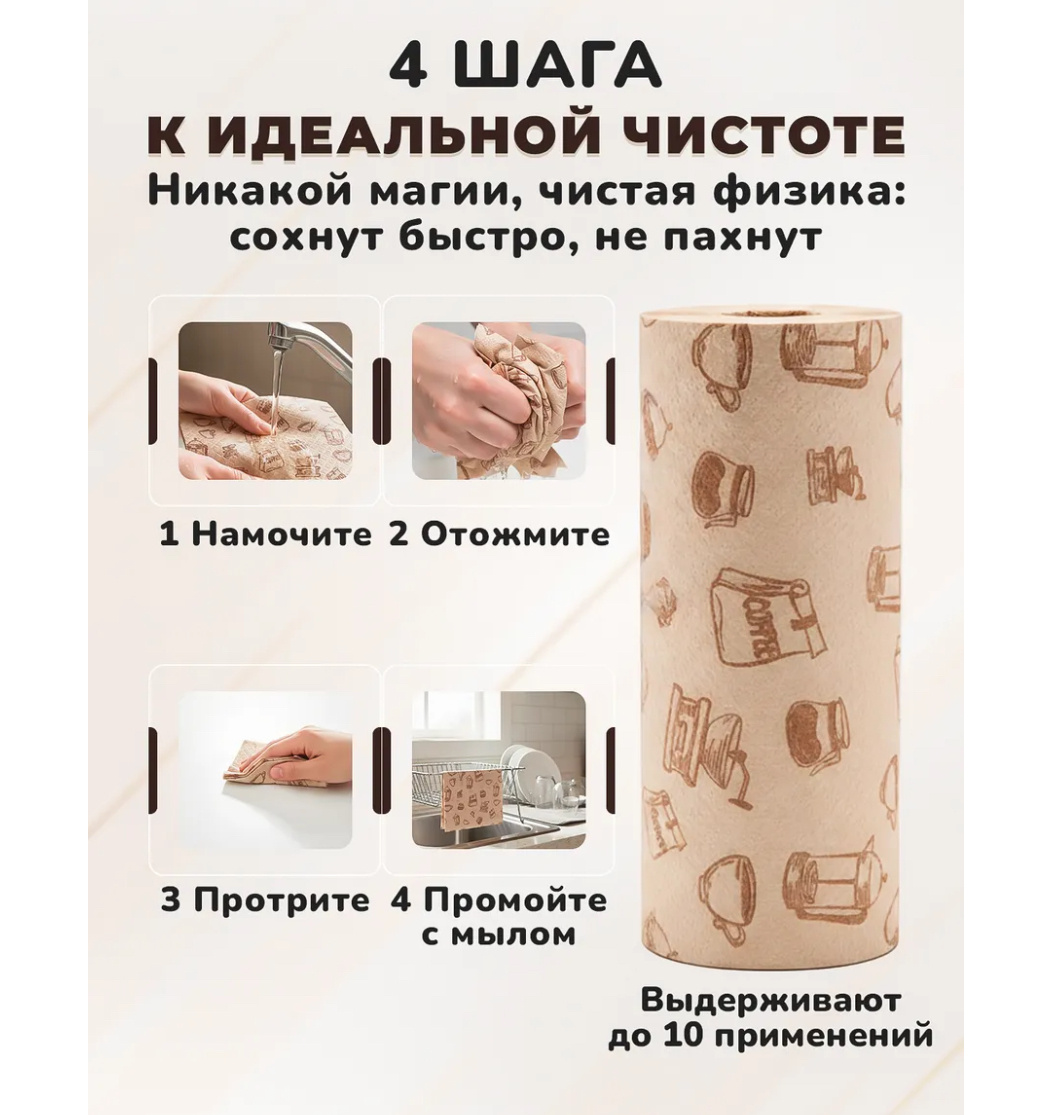 4 ШАГА
К ИДЕАЛЬНОЙ ЧИСТОТЕ
Никакой магии, чистая физика: сохнут быстро, не пахнут

1 Намочите

2 Отожмите

3 Протрите

4 Промойте с мылом

COFFEE

Выдерживают до 10 применений