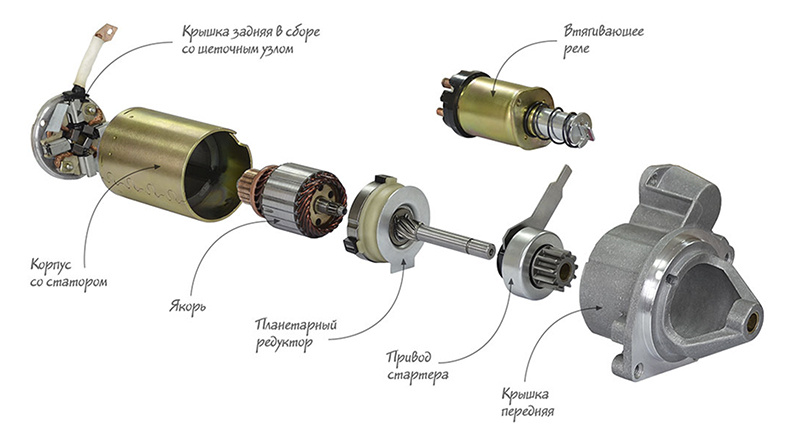 Крышка задняя в сборе со щеточным узлом

Втягивающее реле

Корпус со статором

Якорь

Планетарный редуктор

Привод стартера

Крышка передняя