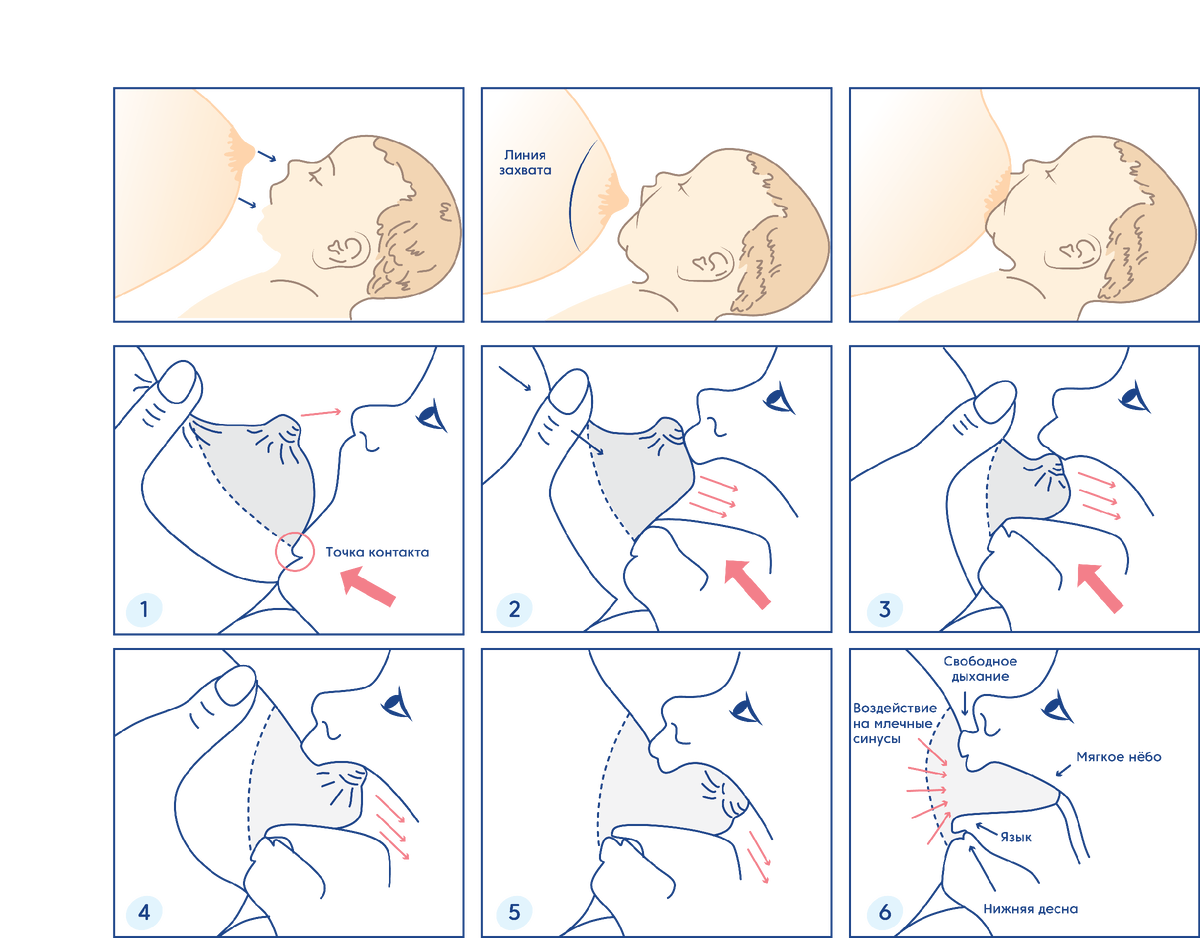 Линия захвата

Точка контакта

1

2

3

4

5

Свободное дыхание

Воздействие на млечные синусы

Мягкое нёбо

Язык

Нижняя десна

6