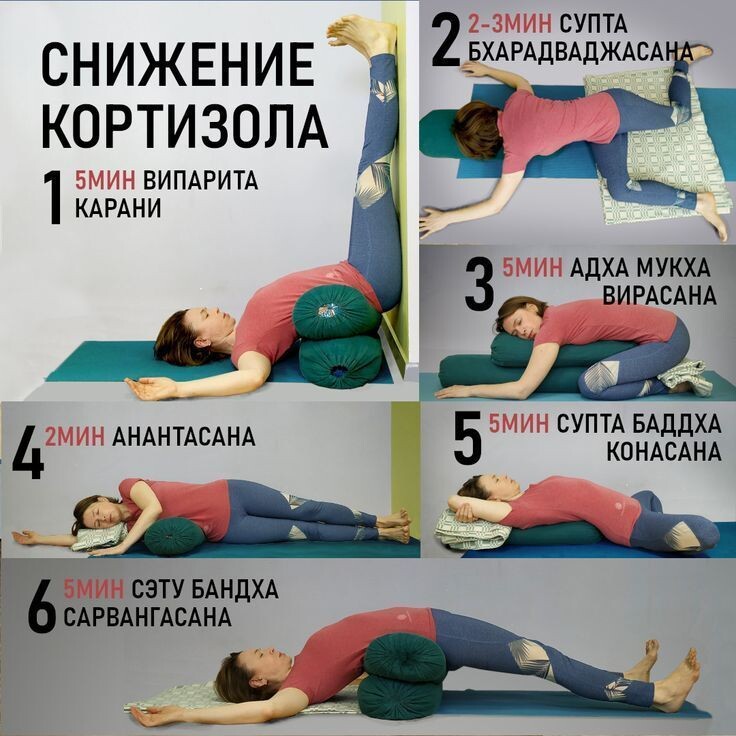 СНИЖЕНИЕ КОРТИЗОЛА

1 5МИН ВИПАРИТА КАРАНИ

2 2-3МИН СУПТА БХАРАДВАДЖАСАНА

3 5МИН АДХА МУКХА ВИРАСАНА

4 2МИН АНАНТАСАНА

5 5МИН СУПТА БАДДХА КОНАСАНА

6 5МИН СЭТУ БАНДХА САРВАНГАСАНА