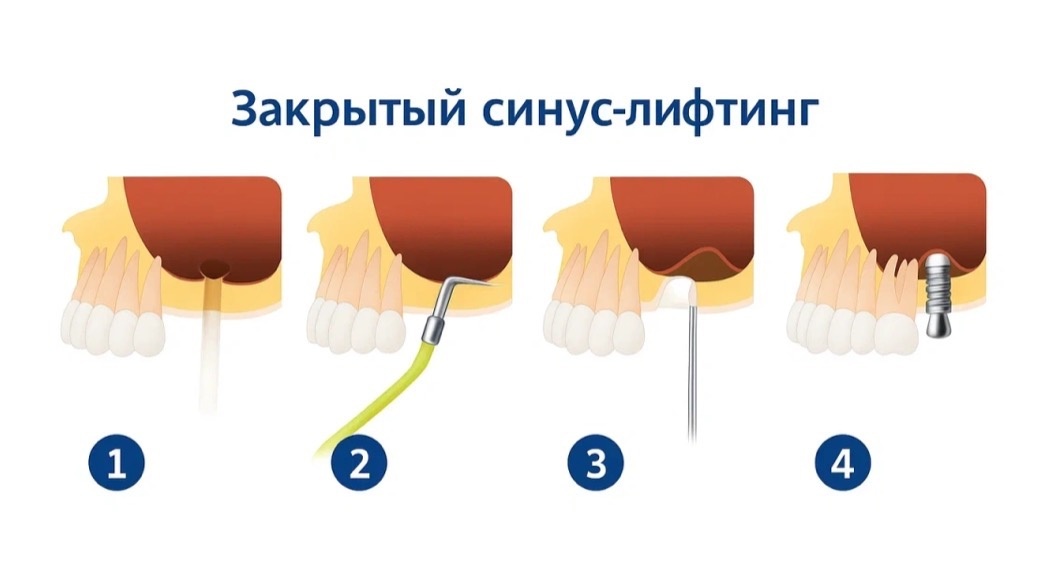 Закрытый синус-лифтинг

1

2

3

4