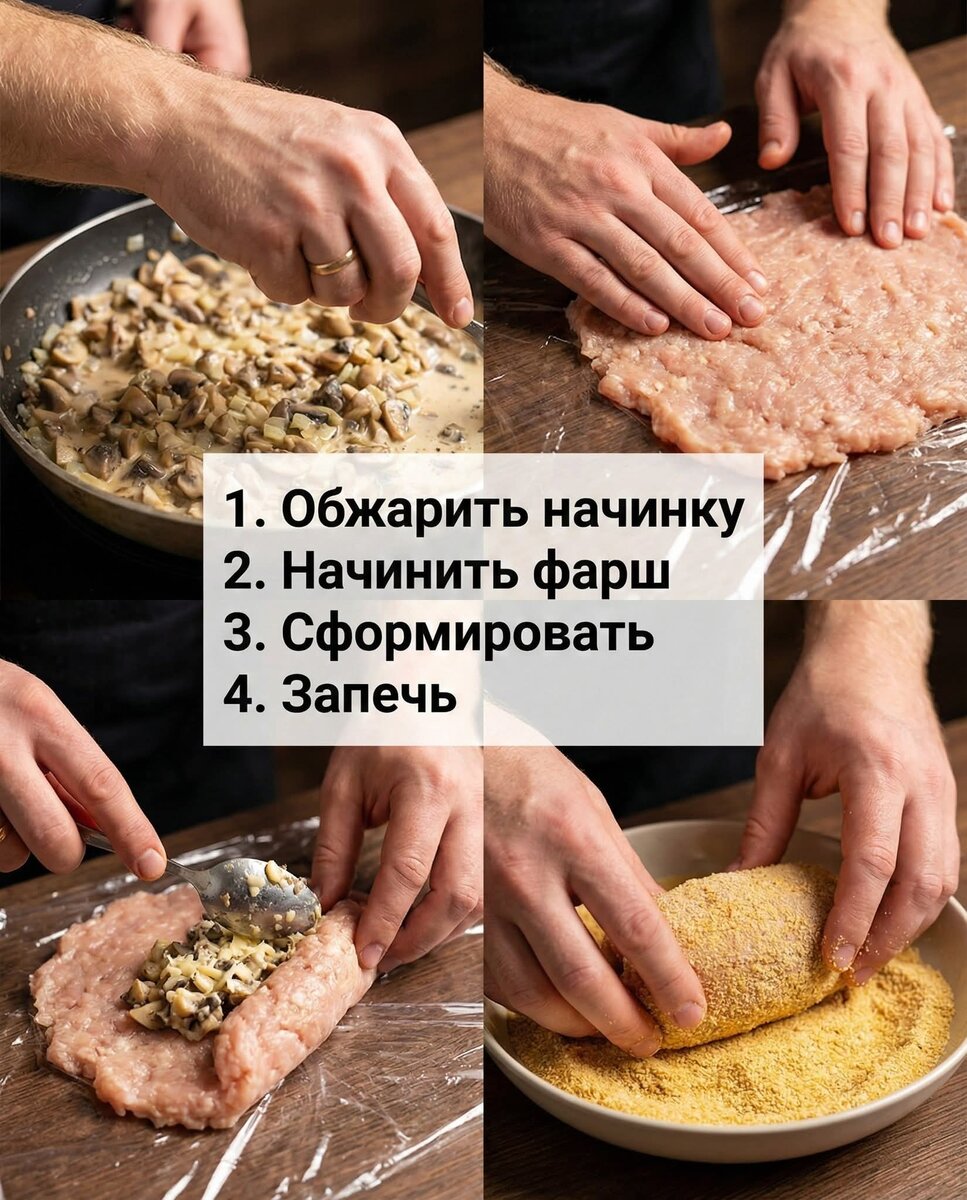 1. Обжарить начинку
2. Начинить фарш
3. Сформировать
4. Запечь