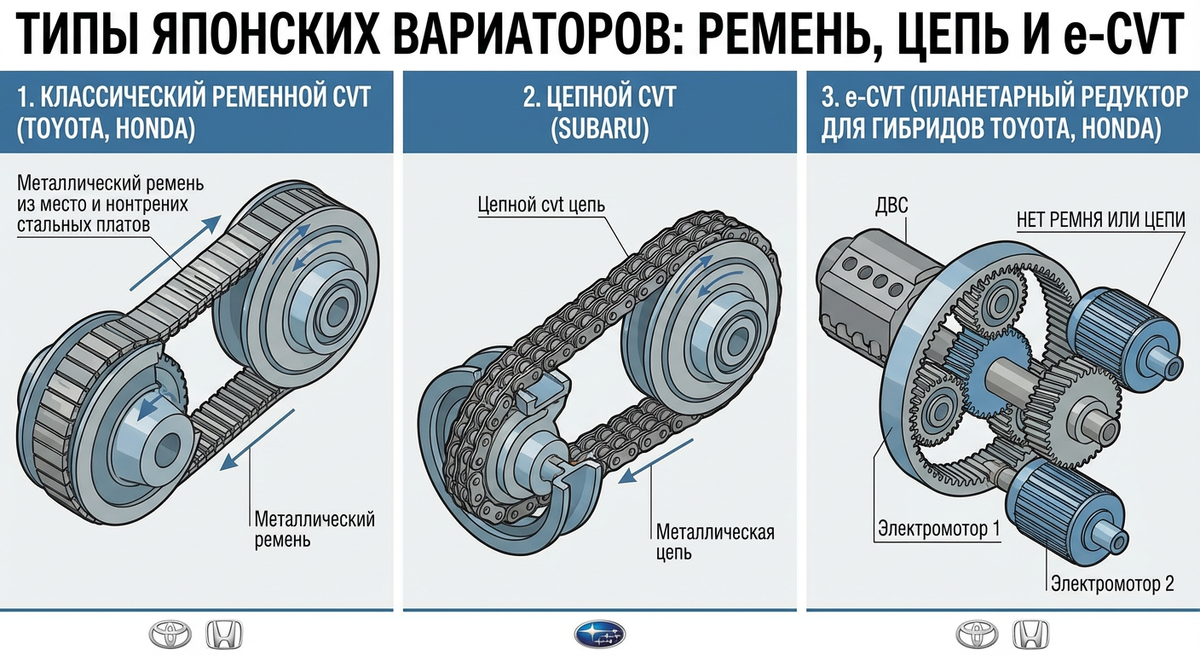 ТИПЫ ЯПОНСКИХ ВАРИАТОРОВ: РЕМЕНЬ, ЦЕПЬ И e-CVT

1. КЛАССИЧЕСКИЙ РЕМЕННОЙ CVT (TOYOTA, HONDA)

Металлический ремень из место и нонтрених стальных платов

Металлический ремень

2. ЦЕПНОЙ CVT (SUBARU)

Цепной cvt цепь

Металлическая цепь

3. e-CVT (ПЛАНЕТАРНЫЙ РЕДУКТОР ДЛЯ ГИБРИДОВ TOYOTA, HONDA)

ДВС

НЕТ РЕМНЯ ИЛИ ЦЕПИ

Электромотор 1

Электромотор 2