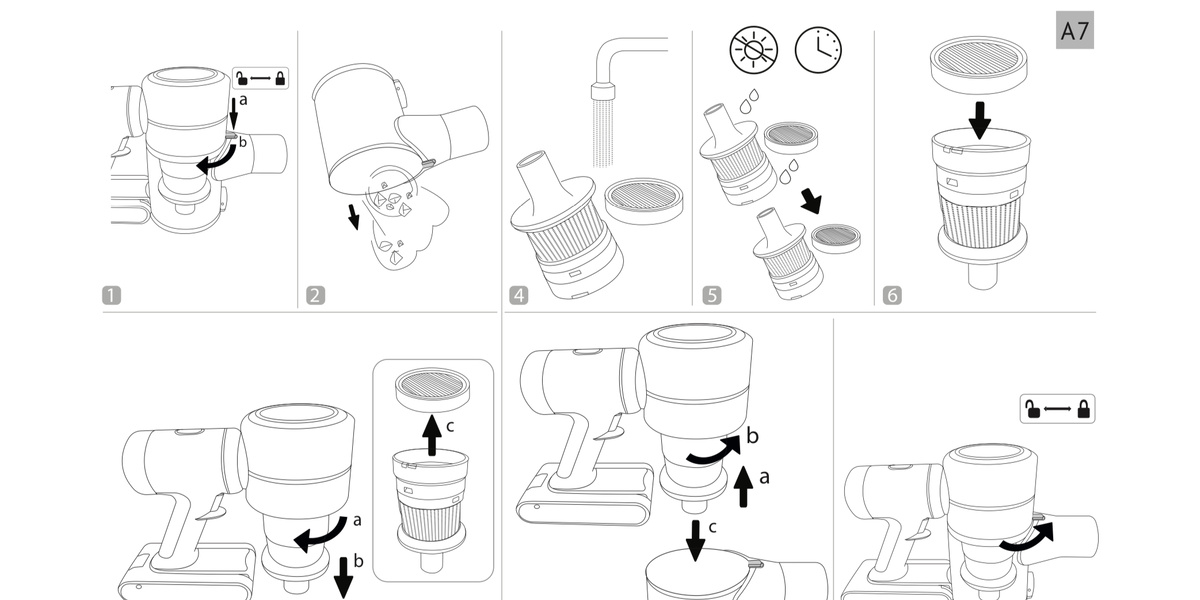 A7

a
b

1

2

4

5

6

c

a
b

b
a
c