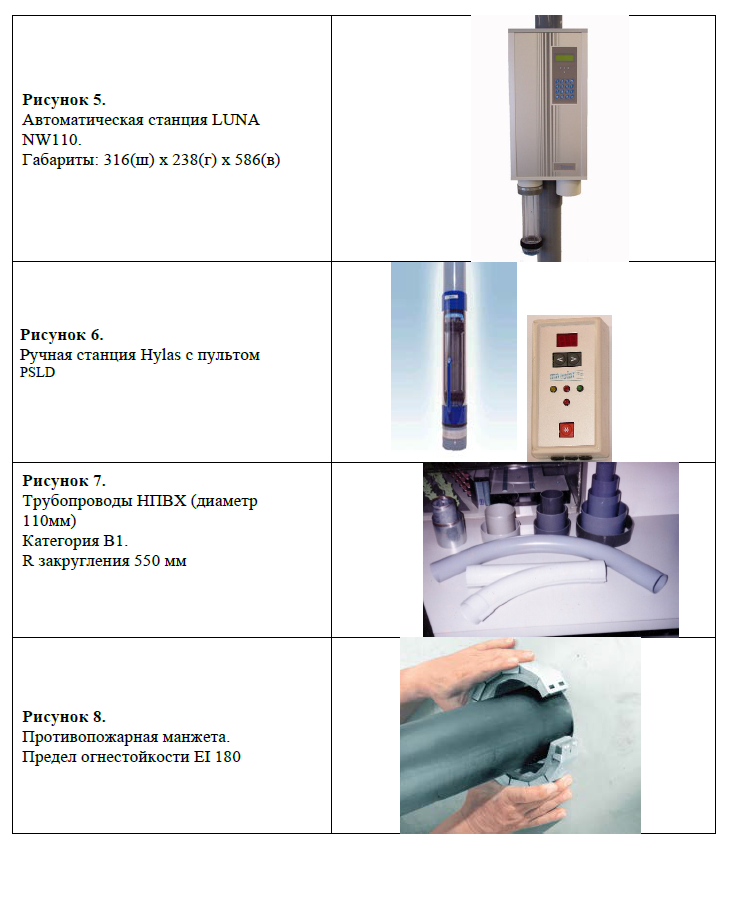 | | |
|---|---|
| **Рисунок 5.** Автоматическая станция LUNA NW110. Габариты: 316(ш) х 238(г) х 586(в) | |
| **Рисунок 6.** Ручная станция Hylas с пультом PSLD | |
| **Рисунок 7.** Трубопроводы НПВХ (диаметр 110мм) Категория В1. R закругления 550 мм | |
| **Рисунок 8.** Противопожарная манжета. Предел огнестойкости EI 180 | |