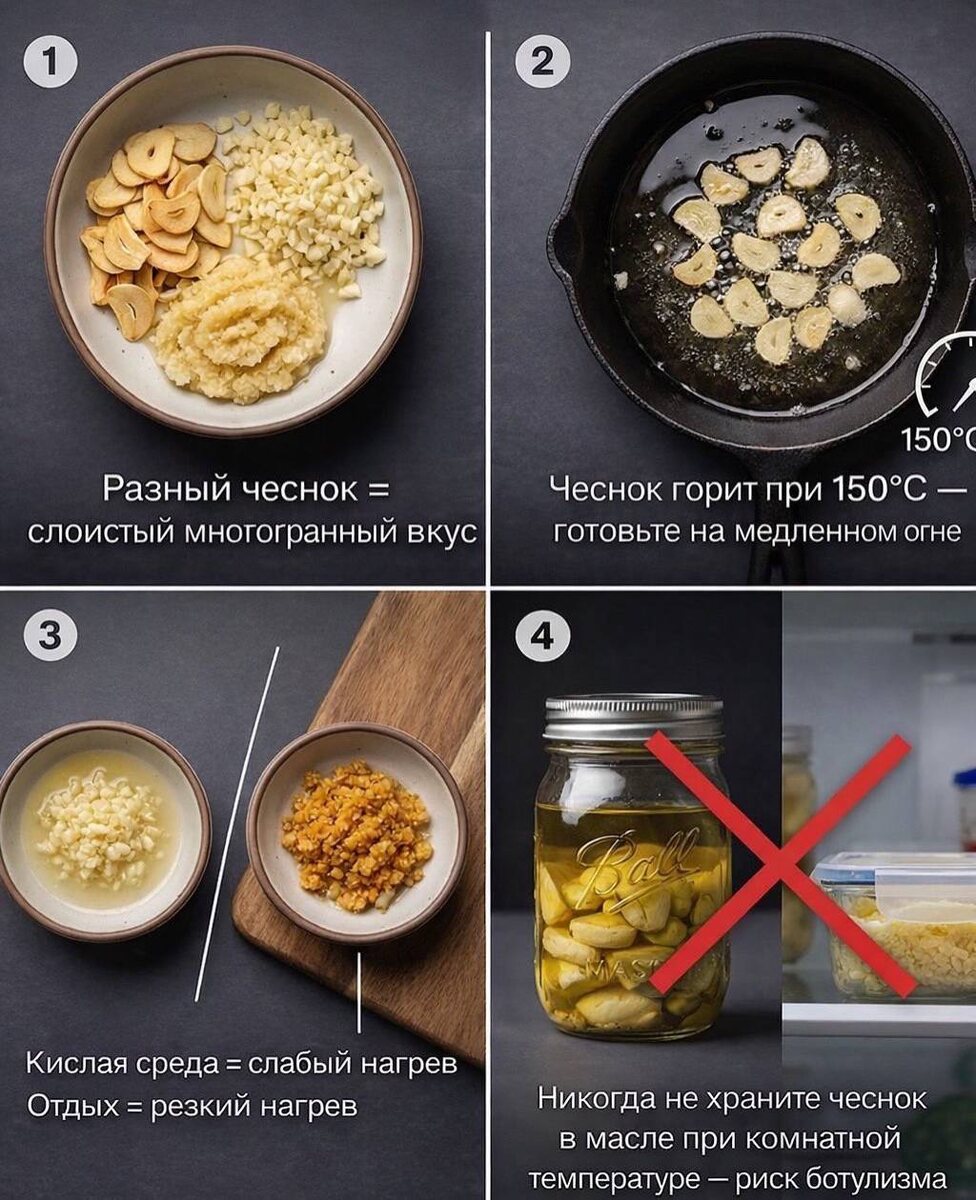 1

Разный чеснок = слоистый многогранный вкус

2

150°C

Чеснок горит при 150°C — готовьте на медленном огне

3

Кислая среда = слабый нагрев
Отдых = резкий нагрев

4

Ball
MASON

Никогда не храните чеснок в масле при комнатной температуре — риск ботулизма