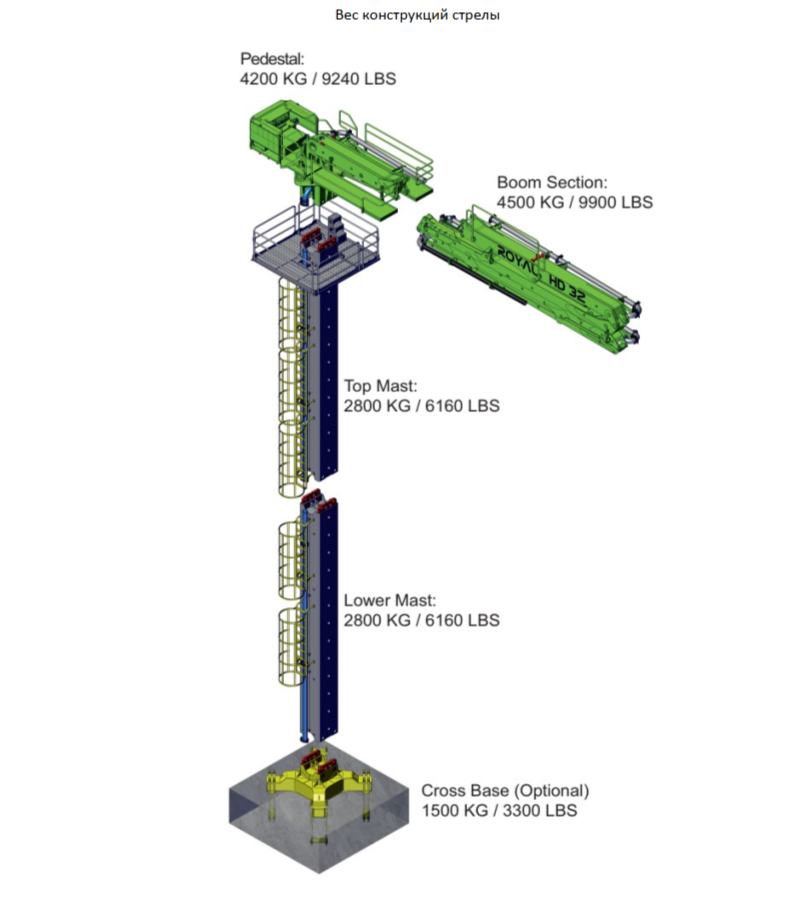 Вес конструкций стрелы

Pedestal:
4200 KG / 9240 LBS

Boom Section:
4500 KG / 9900 LBS

ROYAL HD 32

Top Mast:
2800 KG / 6160 LBS

Lower Mast:
2800 KG / 6160 LBS

Cross Base (Optional)
1500 KG / 3300 LBS