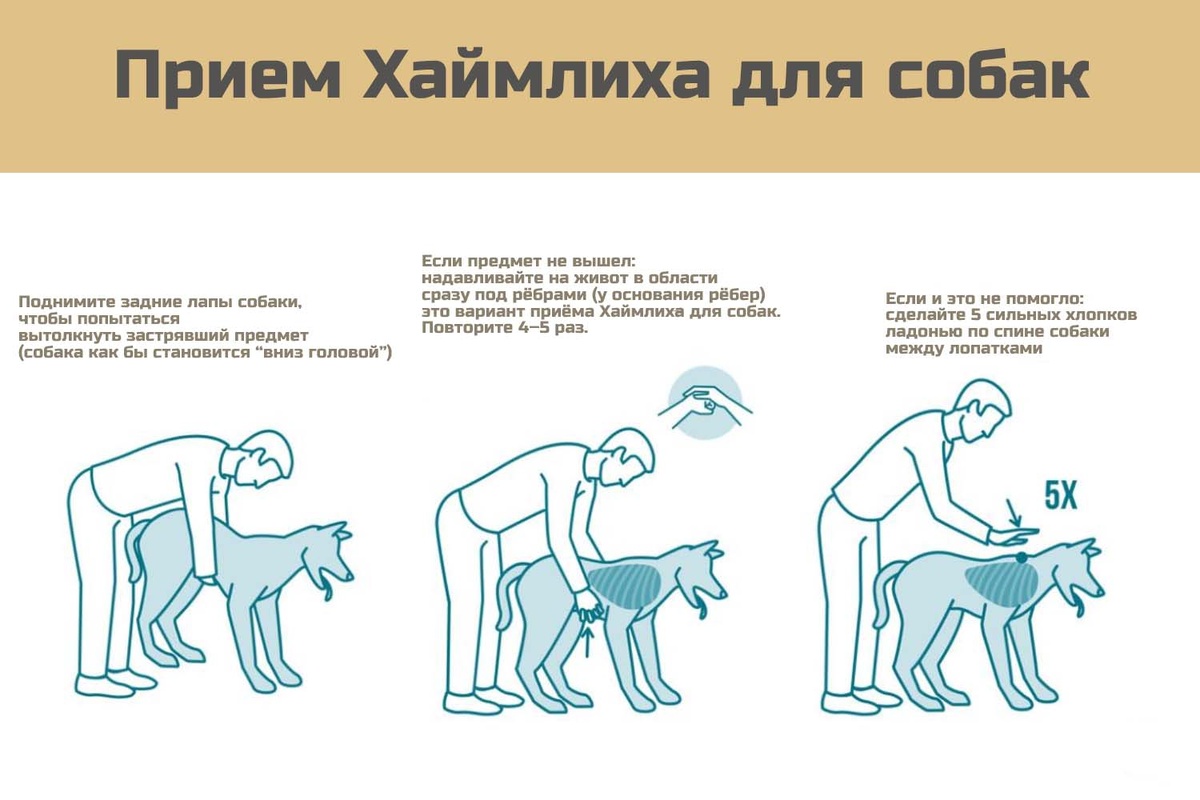 Прием Хаймлиха для собак

Поднимите задние лапы собаки, чтобы попытаться вытолкнуть застрявший предмет (собака как бы становится “вниз головой”)

Если предмет не вышел: надавливайте на живот в области сразу под рёбрами (у основания рёбер) это вариант приёма Хаймлиха для собак. Повторите 4–5 раз.

Если и это не помогло: сделайте 5 сильных хлопков ладонью по спине собаки между лопатками

5X