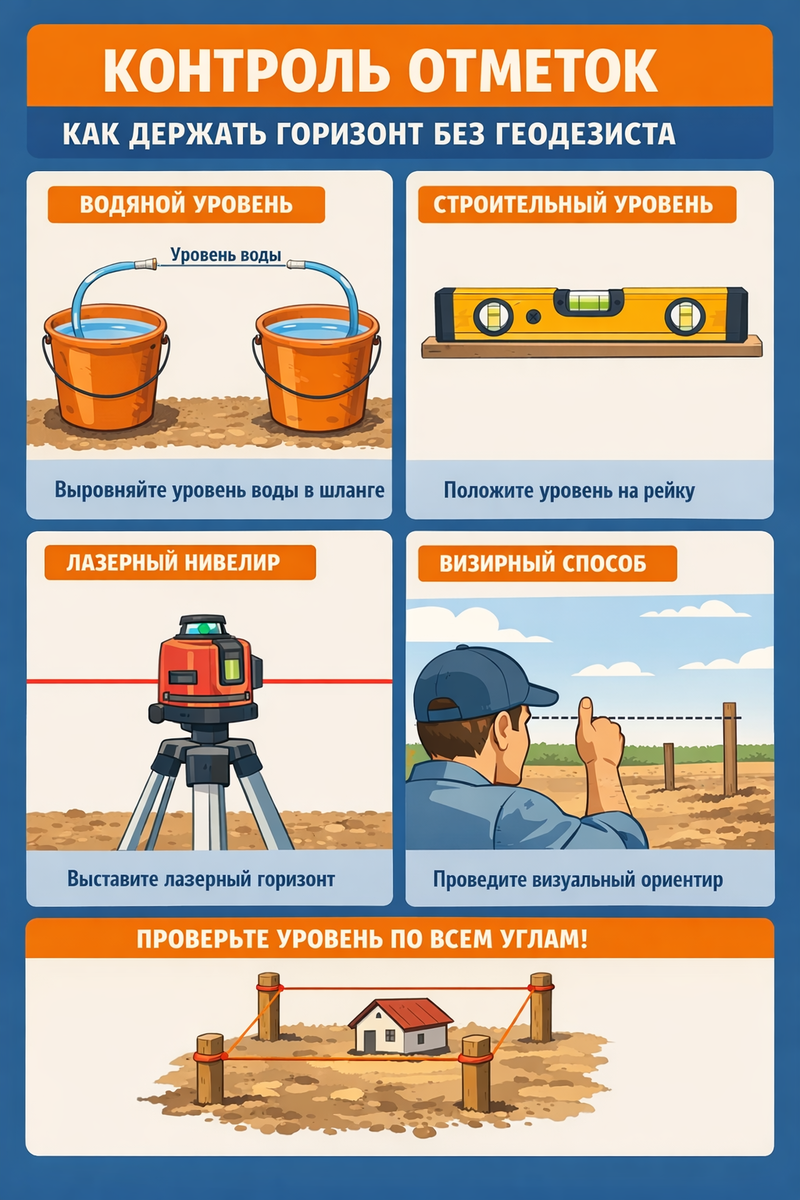 КОНТРОЛЬ ОТМЕТОК

КАК ДЕРЖАТЬ ГОРИЗОНТ БЕЗ ГЕОДЕЗИСТА

ВОДЯНОЙ УРОВЕНЬ

Уровень воды

Выровняйте уровень воды в шланге

СТРОИТЕЛЬНЫЙ УРОВЕНЬ

Положите уровень на рейку

ЛАЗЕРНЫЙ НИВЕЛИР

Выставите лазерный горизонт

ВИЗИРНЫЙ СПОСОБ

Проведите визуальный ориентир

ПРОВЕРЬТЕ УРОВЕНЬ ПО ВСЕМ УГЛАМ!