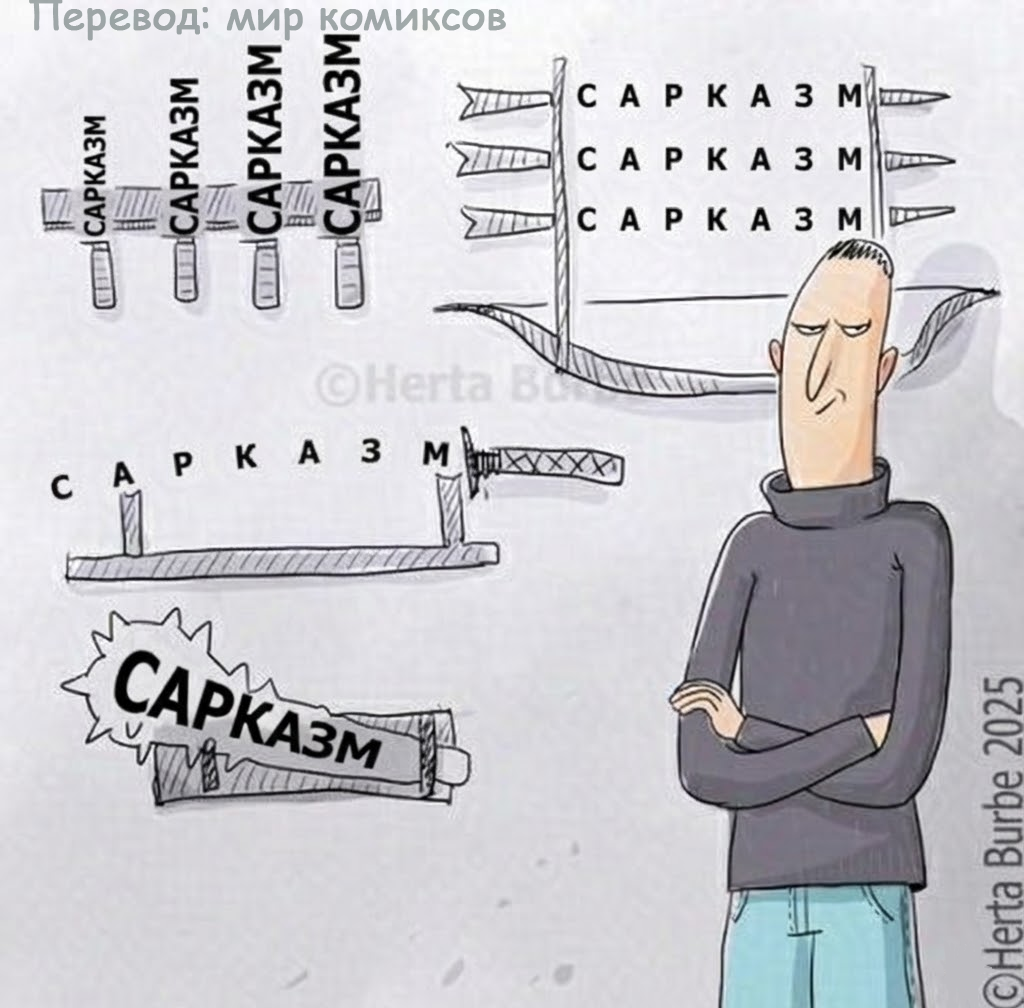 Перевод: мир комиксов

САРКАЗМ САРКАЗМ САРКАЗМ САРКАЗМ

САРКАЗМ
САРКАЗМ
САРКАЗМ

©Herta Burbe

САРКАЗМ

САРКАЗМ

©Herta Burbe 2025