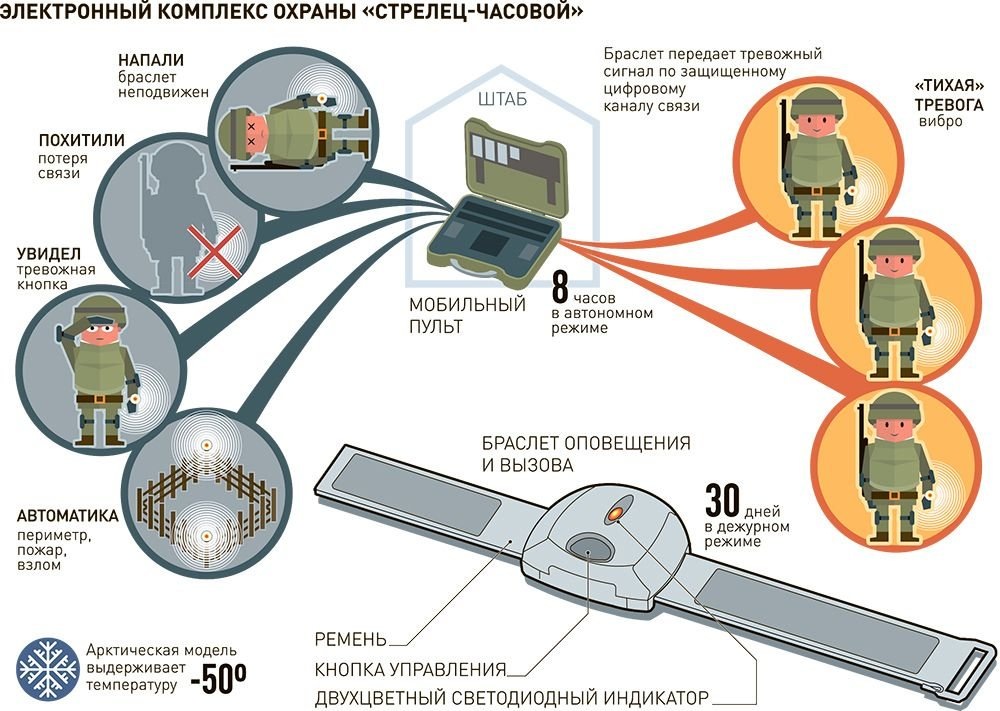 ЭЛЕКТРОННЫЙ КОМПЛЕКС ОХРАНЫ «СТРЕЛЕЦ-ЧАСОВОЙ»

НАПАЛИ
браслет неподвижен

ПОХИТИЛИ
потеря связи

УВИДЕЛ
тревожная кнопка

АВТОМАТИКА
периметр, пожар, взлом

ШТАБ

МОБИЛЬНЫЙ ПУЛЬТ

8 часов в автономном режиме

Браслет передает тревожный сигнал по защищенному цифровому каналу связи

«ТИХАЯ» ТРЕВОГА
вибро

БРАСЛЕТ ОПОВЕЩЕНИЯ И ВЫЗОВА

30 дней в дежурном режиме

РЕМЕНЬ

КНОПКА УПРАВЛЕНИЯ

ДВУХЦВЕТНЫЙ СВЕТОДИОДНЫЙ ИНДИКАТОР

Арктическая модель выдерживает температуру -50º