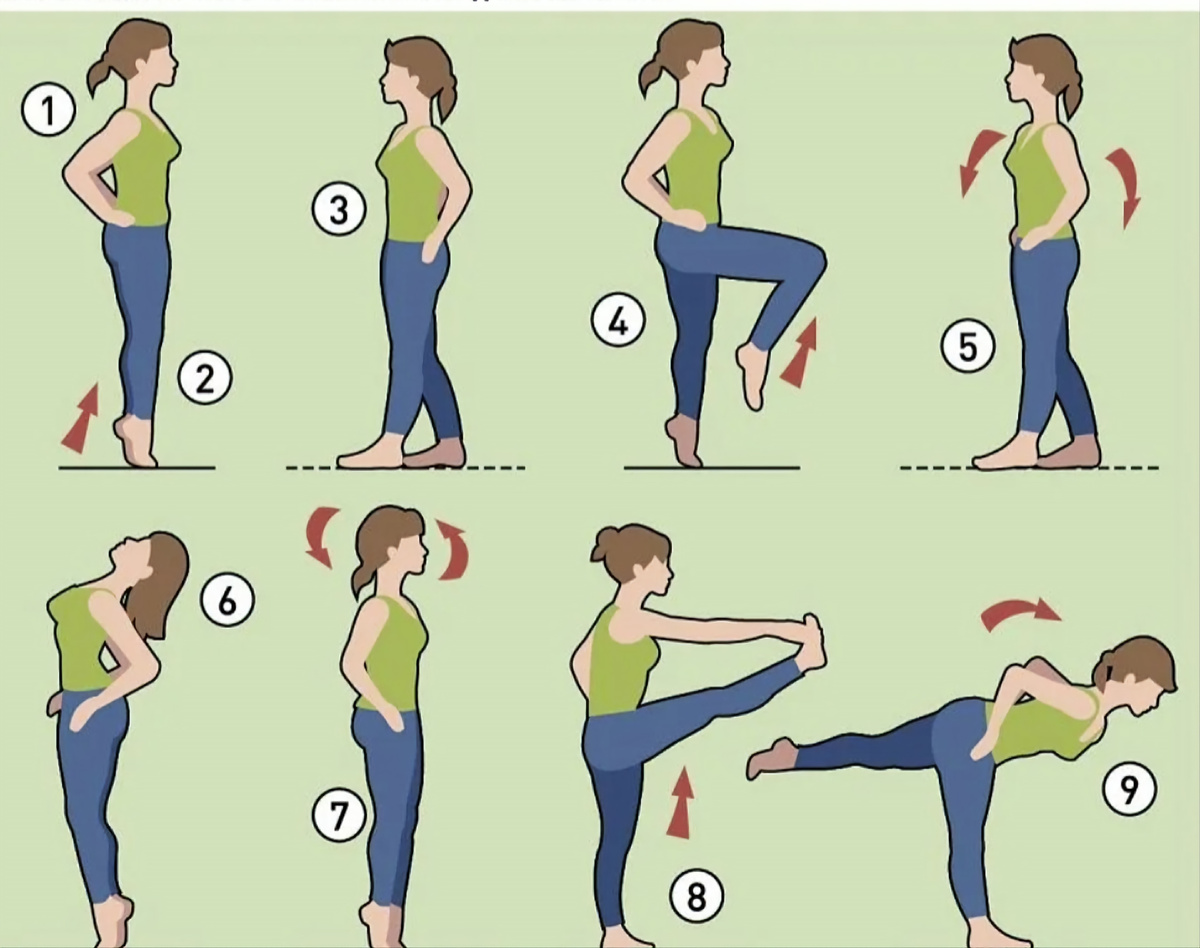 1
2
3
4
5
6
7
8
9