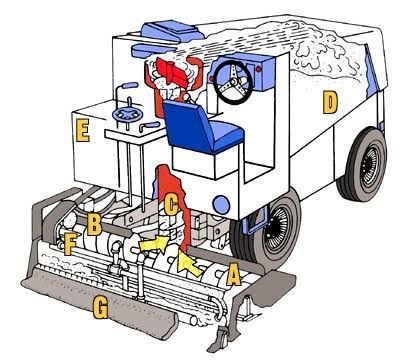 D
E
C
B
F
A
G