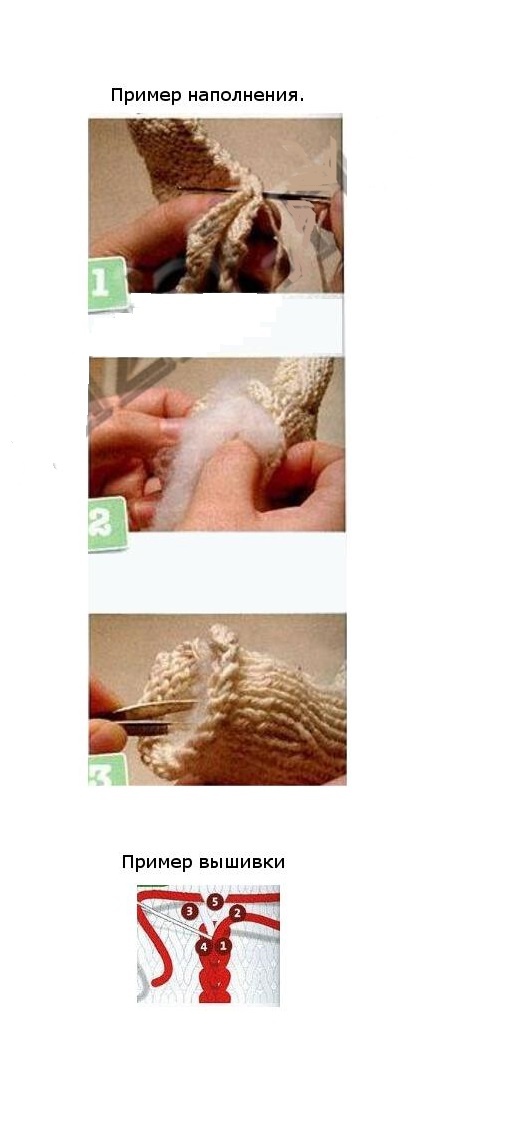 Пример наполнения.

1

2

3

Пример вышивки

5
3
2
4
1