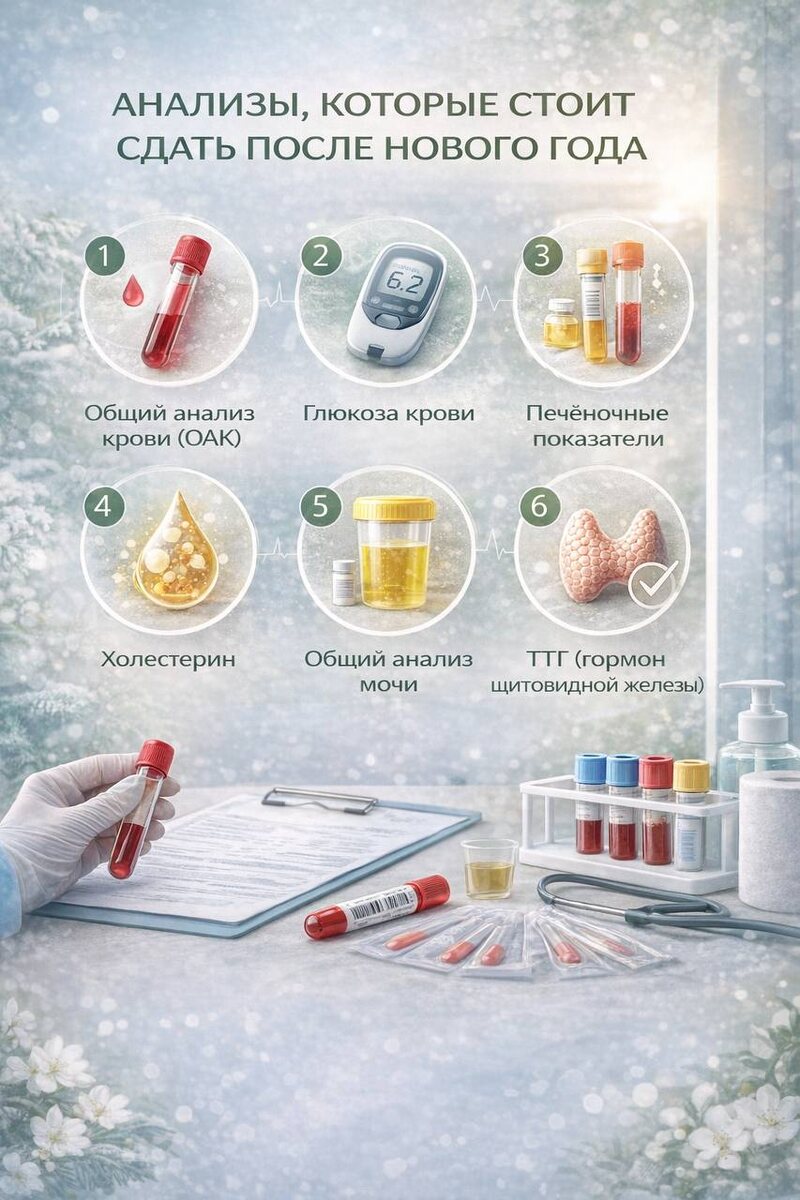 АНАЛИЗЫ, КОТОРЫЕ СТОИТ СДАТЬ ПОСЛЕ НОВОГО ГОДА

1
Общий анализ крови (ОАК)

2
6.2
Глюкоза крови

3
Печёночные показатели

4
Холестерин

5
Общий анализ мочи

6
ТТГ (гормон щитовидной железы)