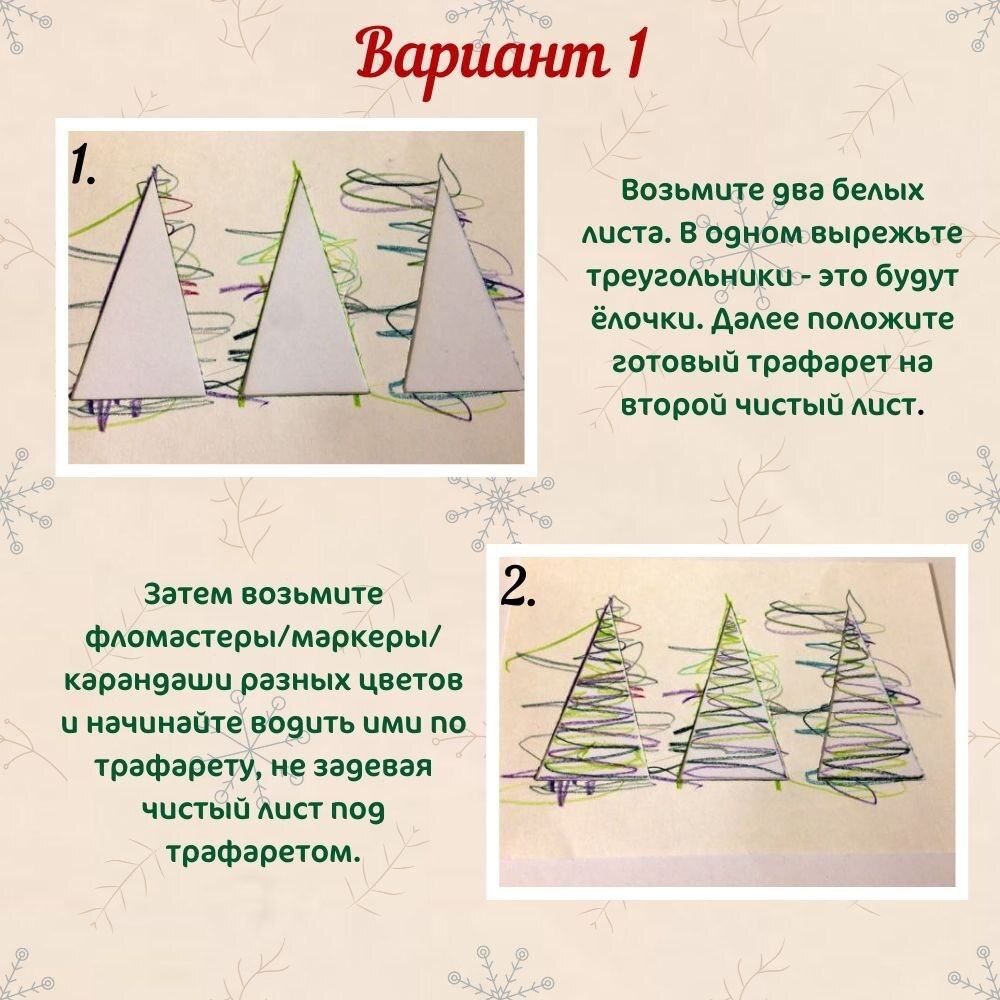 Вариант 1

1.

Возьмите два белых листа. В одном вырежьте треугольники - это будут ёлочки. Далее положите готовый трафарет на второй чистый лист.

2.

Затем возьмите фломастеры/маркеры/карандаши разных цветов и начинайте водить ими по трафарету, не задевая чистый лист под трафаретом.