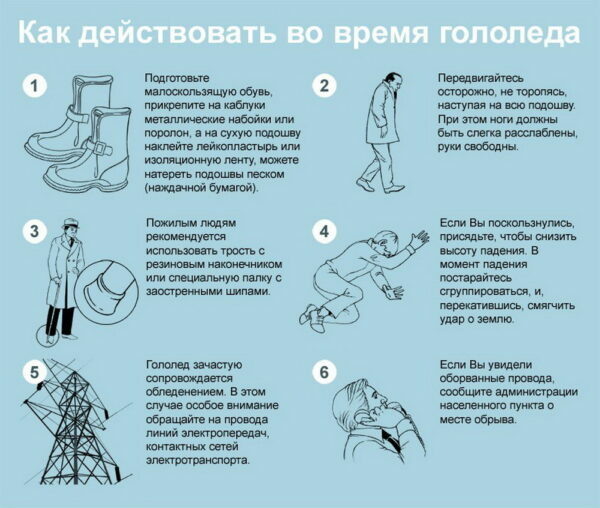 Как действовать во время гололеда

1

Подготовьте малоскользящую обувь, прикрепите на каблуки металлические набойки или поролон, а на сухую подошву наклейте лейкопластырь или изоляционную ленту, можете натереть подошвы песком (наждачной бумагой).

2

Передвигайтесь осторожно, не торопясь, наступая на всю подошву. При этом ноги должны быть слегка расслаблены, руки свободны.

3

Пожилым людям рекомендуется использовать трость с резиновым наконечником или специальную палку с заостренными шипами.

4

Если Вы поскользнулись, присядьте, чтобы снизить высоту падения. В момент падения постарайтесь сгруппироваться, и, перекатившись, смягчить удар о землю.

5

Гололед зачастую сопровождается обледенением. В этом случае особое внимание обращайте на провода линий электропередач, контактных сетей электротранспорта.

6

Если Вы увидели оборванные провода, сообщите администрации населенного пункта о месте обрыва.