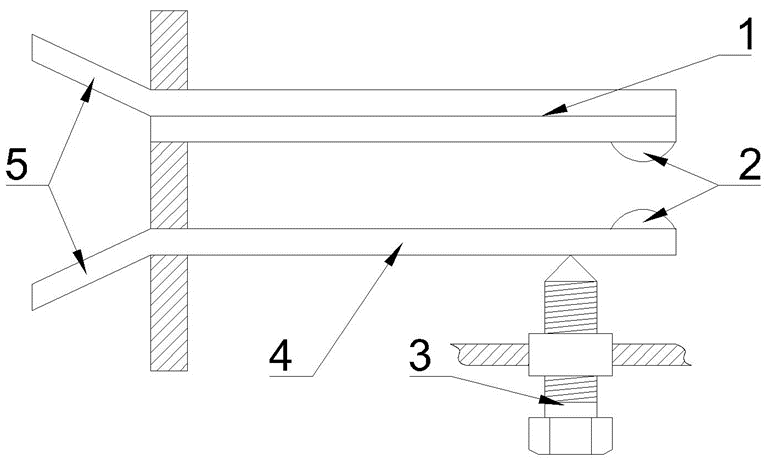 1
5
2
4
3