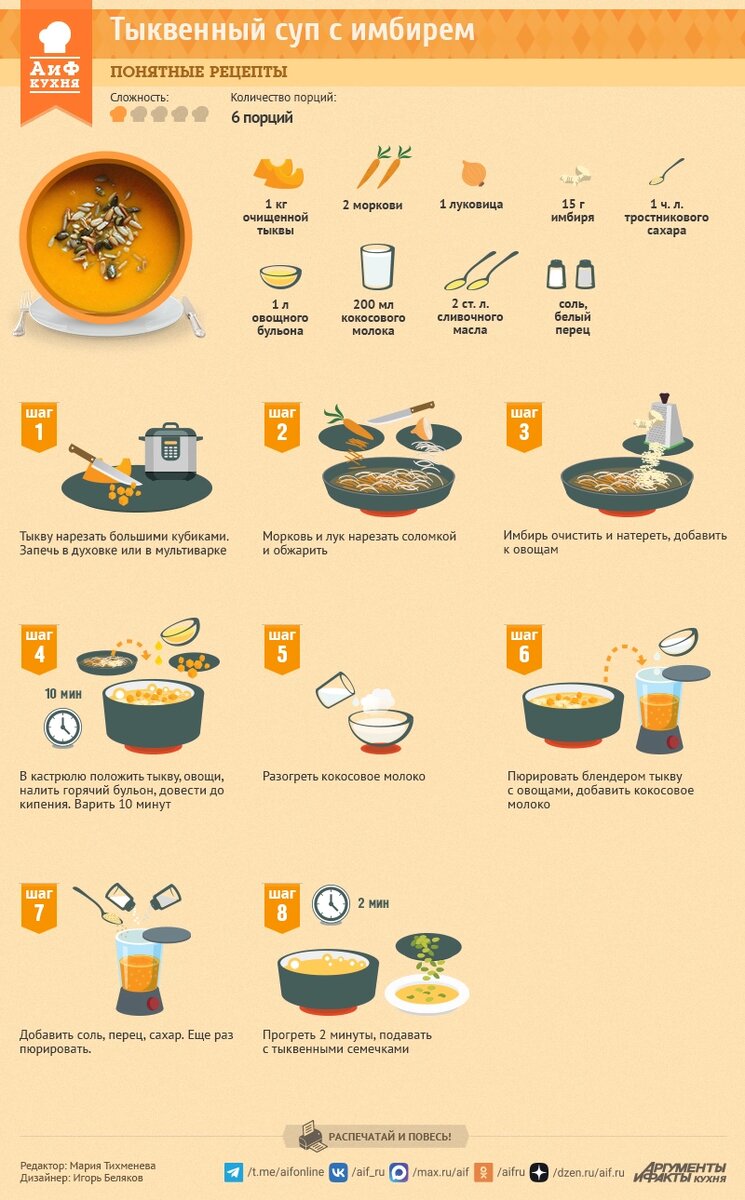 АиФ КУХНЯ

Тыквенный суп с имбирем

ПОНЯТНЫЕ РЕЦЕПТЫ

Сложность:

Количество порций:
6 порций

1 кг очищенной тыквы

2 моркови

1 луковица

15 г имбиря

1 ч. л. тростникового сахара

1 л овощного бульона

200 мл кокосового молока

2 ст. л. сливочного масла

соль, белый перец

шаг 1
Тыкву нарезать большими кубиками. Запечь в духовке или в мультиварке

шаг 2
Морковь и лук нарезать соломкой и обжарить

шаг 3
Имбирь очистить и натереть, добавить к овощам

шаг 4
10 мин
В кастрюлю положить тыкву, овощи, налить горячий бульон, довести до кипения. Варить 10 минут

шаг 5
Разогреть кокосовое молоко

шаг 6
Пюрировать блендером тыкву с овощами, добавить кокосовое молоко

шаг 7
Добавить соль, перец, сахар. Еще раз пюрировать.

шаг 8
2 мин
Прогреть 2 минуты, подавать с тыквенными семечками

РАСПЕЧАТАЙ И ПОВЕСЬ!

Редактор: Мария Тихменева
Дизайнер: Игорь Беляков

/t.me/aifonline /aif_ru /max.ru/aif /aifru /dzen.ru/aif.ru

АРГУМЕНТЫ И ФАКТЫ КУХНЯ