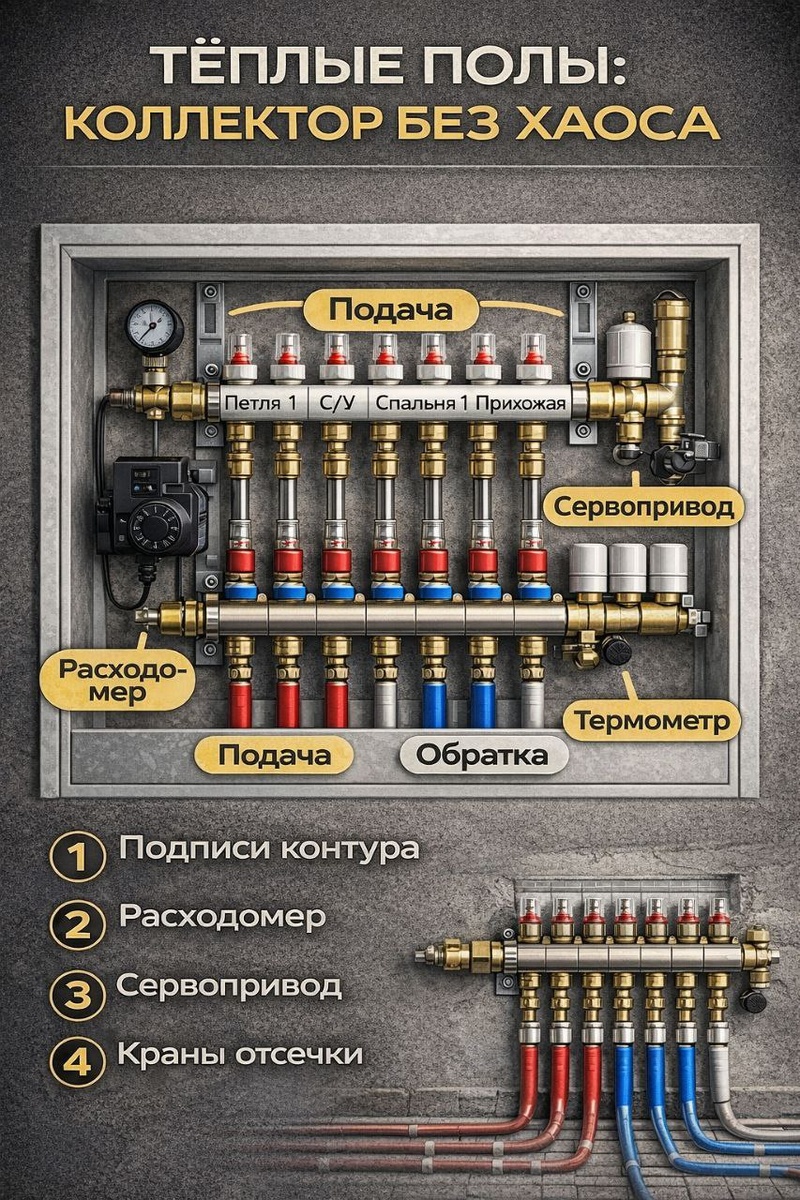 ТЁПЛЫЕ ПОЛЫ:
КОЛЛЕКТОР БЕЗ ХАОСА

Подача

Петля 1 С/У Спальня 1 Прихожая

Сервопривод

Расходомер

Термометр

Подача

Обратка

1 Подписи контура

2 Расходомер

3 Сервопривод

4 Краны отсечки